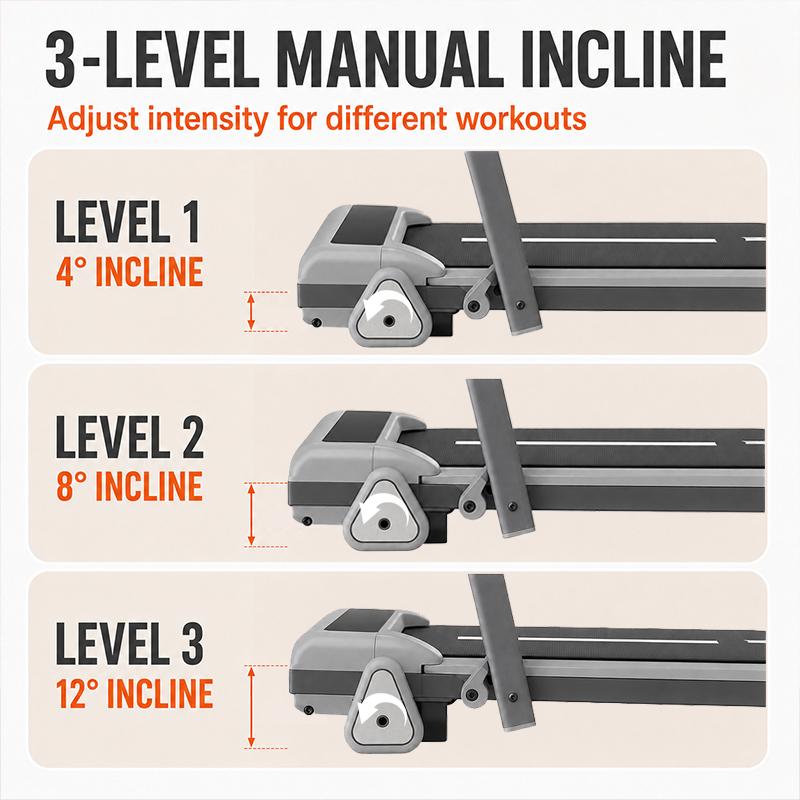 3-LEVEL MANUAL INCLINE
Adjust intensity for different workouts

LEVEL 1
4° INCLINE

LEVEL 2
8° INCLINE

LEVEL 3
12° INCLINE