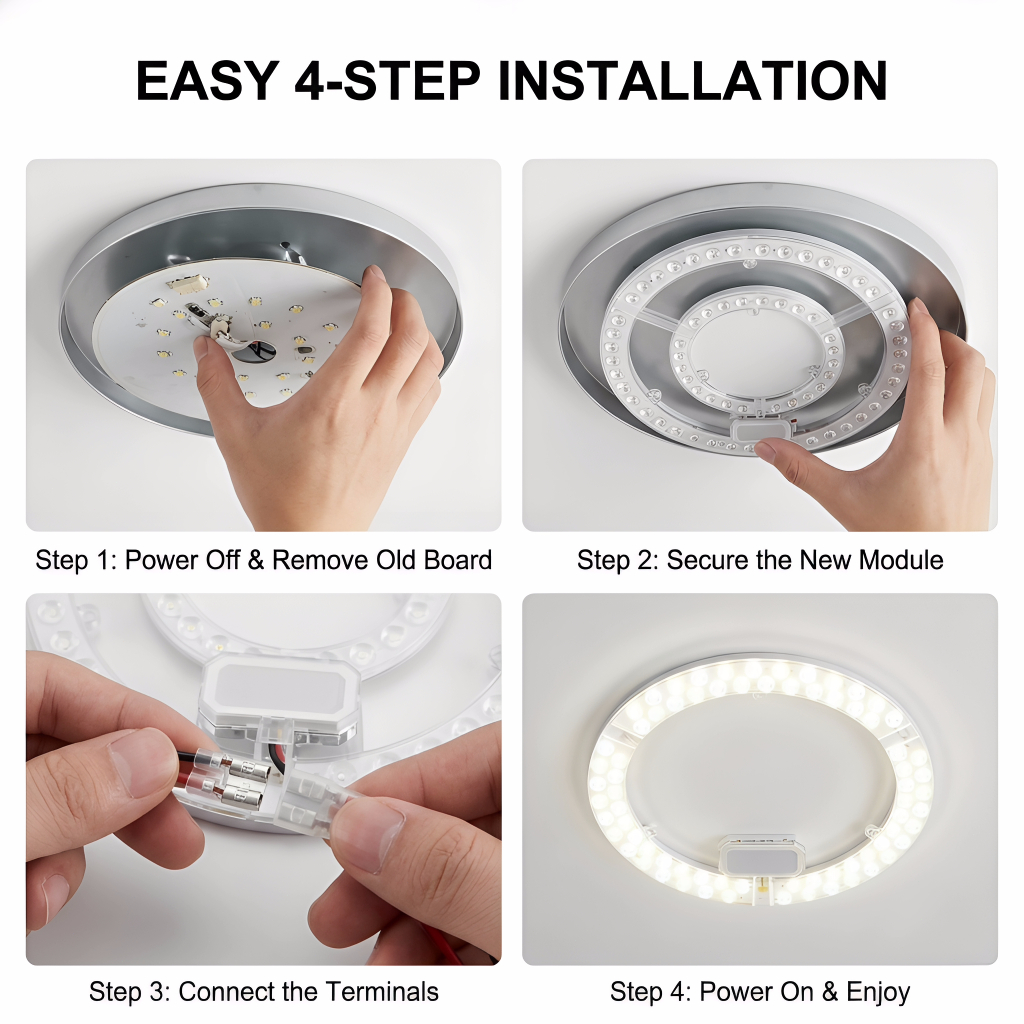 EASY 4-STEP INSTALLATION

Step 1: Power Off & Remove Old Board

Step 2: Secure the New Module

Step 3: Connect the Terminals

Step 4: Power On & Enjoy