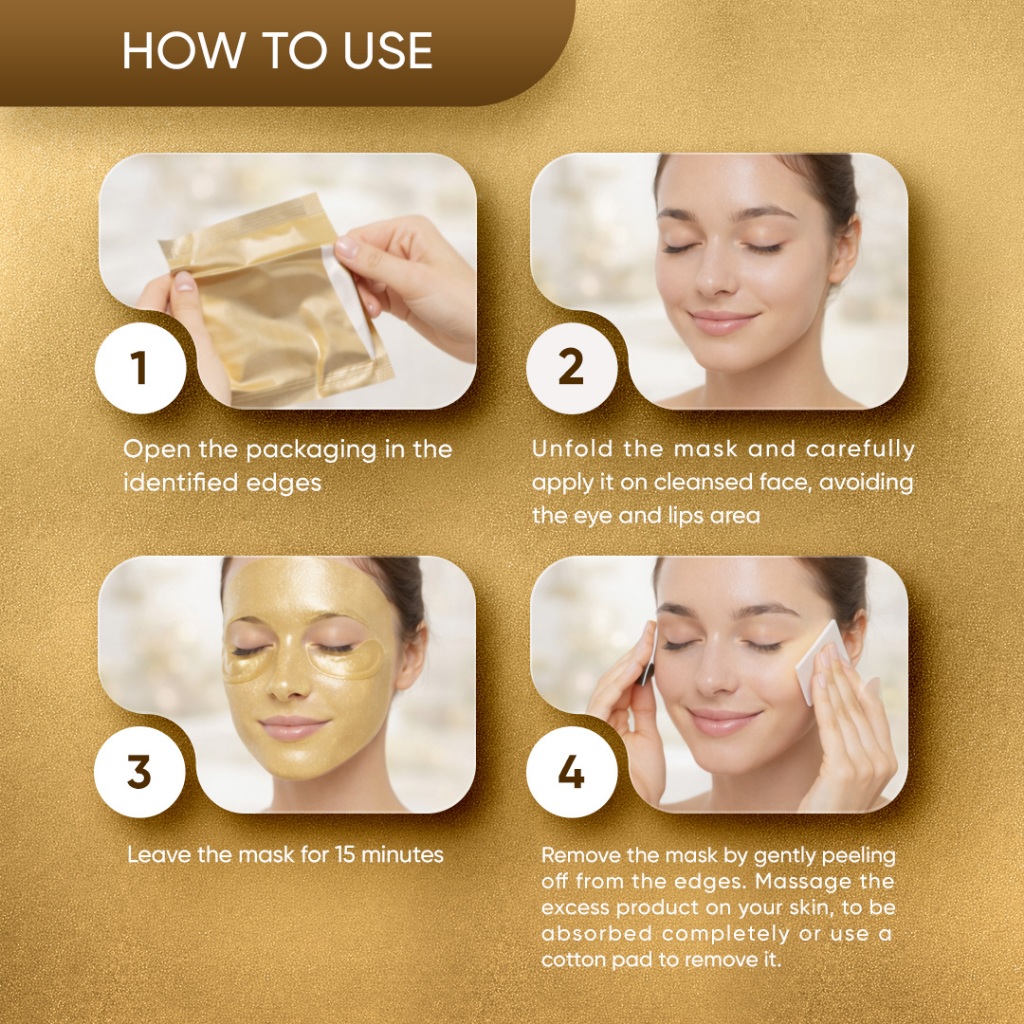 HOW TO USE

1

Open the packaging in the identified edges

2

Unfold the mask and carefully apply it on cleansed face, avoiding the eye and lips area

3

Leave the mask for 15 minutes

4

Remove the mask by gently peeling off from the edges. Massage the excess product on your skin, to be absorbed completely or use a cotton pad to remove it.