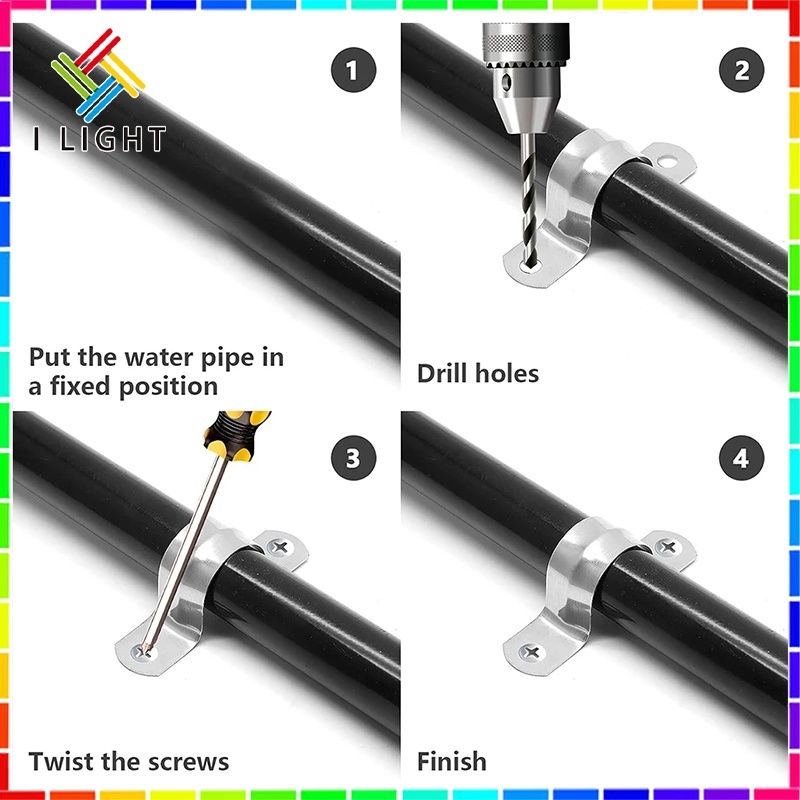 I LIGHT

1

Put the water pipe in a fixed position

2

Drill holes

3

Twist the screws

4

Finish