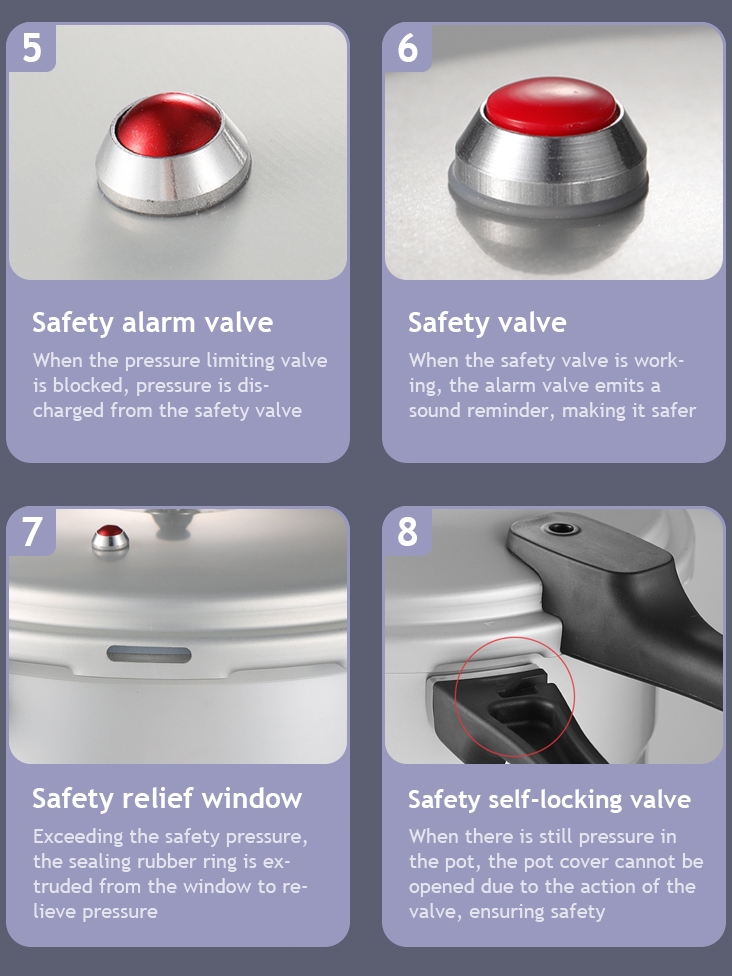 5

Safety alarm valve

When the pressure limiting valve is blocked, pressure is discharged from the safety valve

6

Safety valve

When the safety valve is working, the alarm valve emits a sound reminder, making it safer

7

Safety relief window

Exceeding the safety pressure, the sealing rubber ring is extruded from the window to relieve pressure

8

Safety self-locking valve

When there is still pressure in the pot, the pot cover cannot be opened due to the action of the valve, ensuring safety