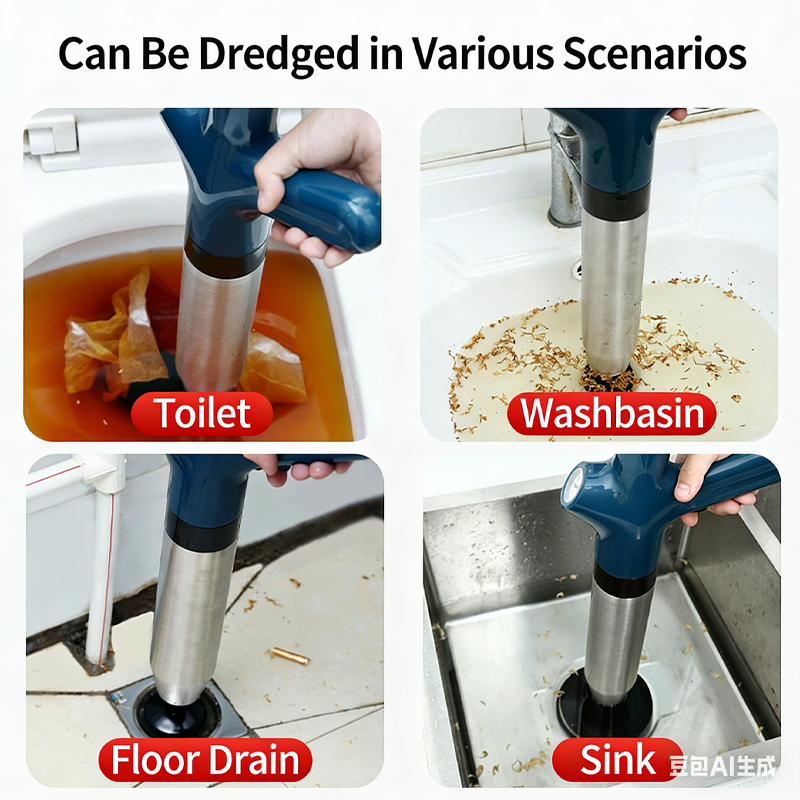 Can Be Dredged in Various Scenarios

Toilet

Washbasin

Floor Drain

Sink

豆包AI生成