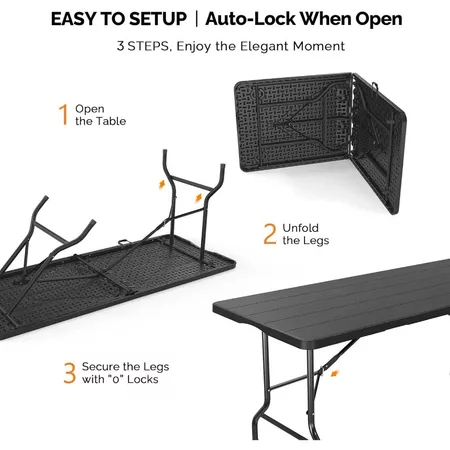 EASY TO SETUP | Auto-Lock When Open

3 STEPS, Enjoy the Elegant Moment

1 Open the Table

2 Unfold the Legs

3 Secure the Legs with "o" Locks