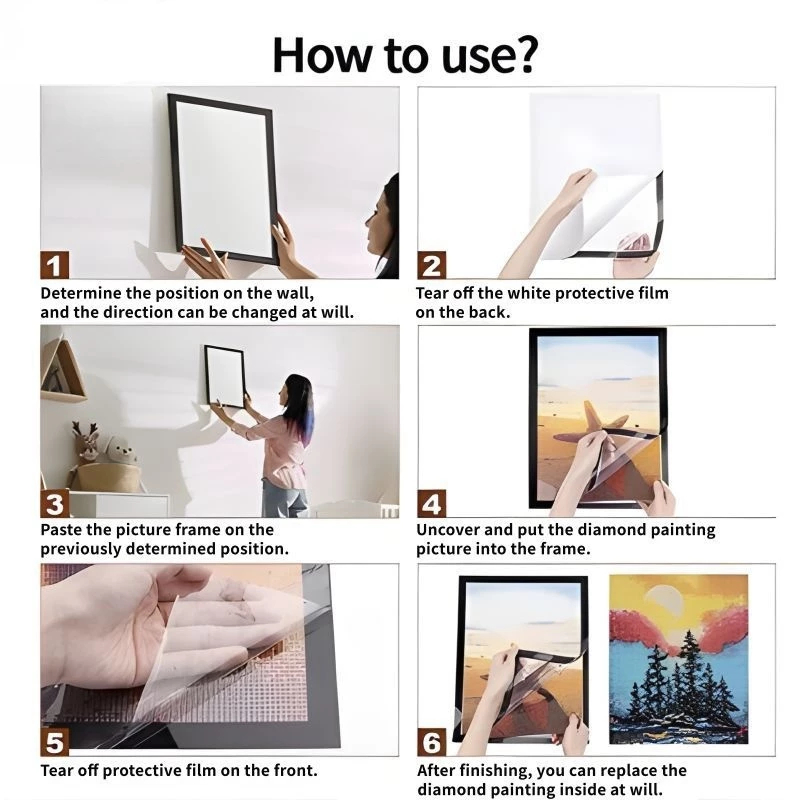 How to use?

1
Determine the position on the wall, and the direction can be changed at will.

2
Tear off the white protective film on the back.

3
Paste the picture frame on the previously determined position.

4
Uncover and put the diamond painting picture into the frame.

5
Tear off protective film on the front.

6
After finishing, you can replace the diamond painting inside at will.