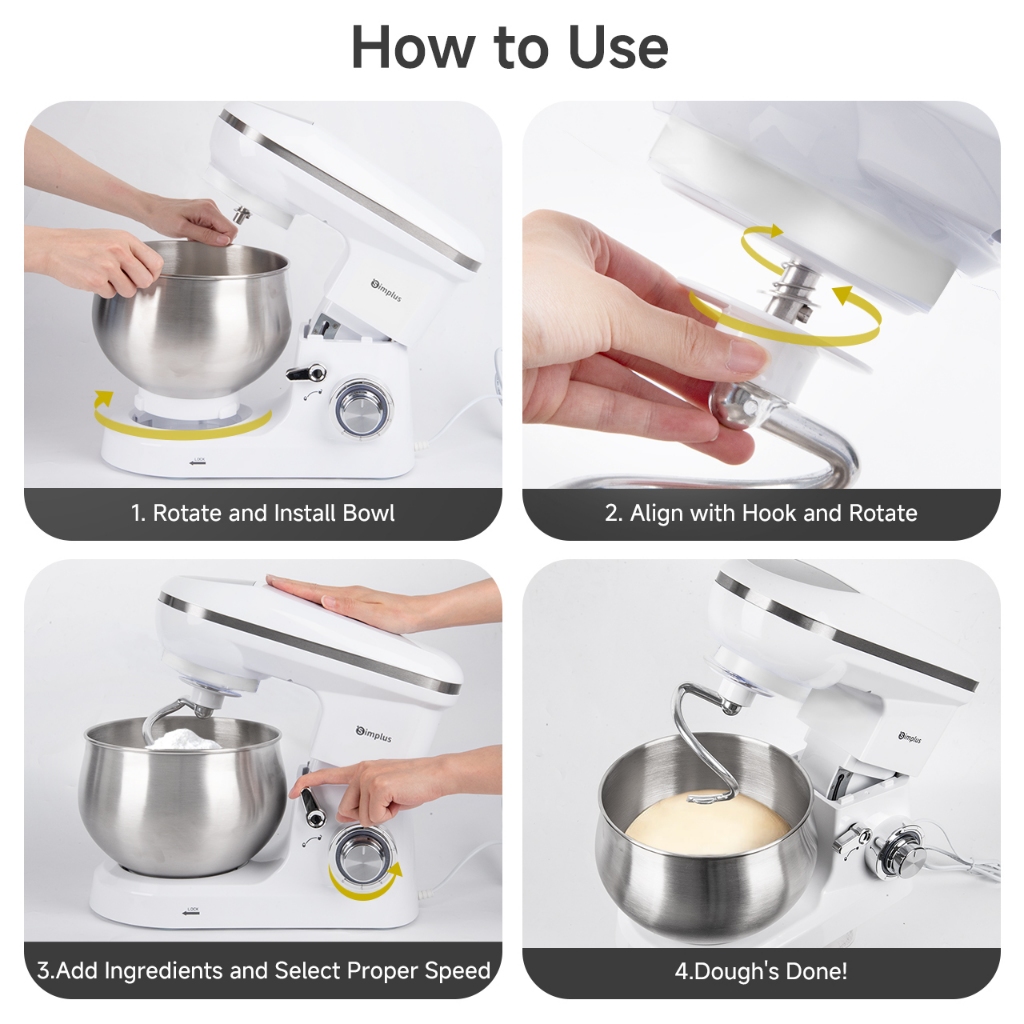 How to Use

Simplus

LOCK

1. Rotate and Install Bowl

2. Align with Hook and Rotate

Simplus

LOCK

3.Add Ingredients and Select Proper Speed

Simplus

4.Dough's Done!