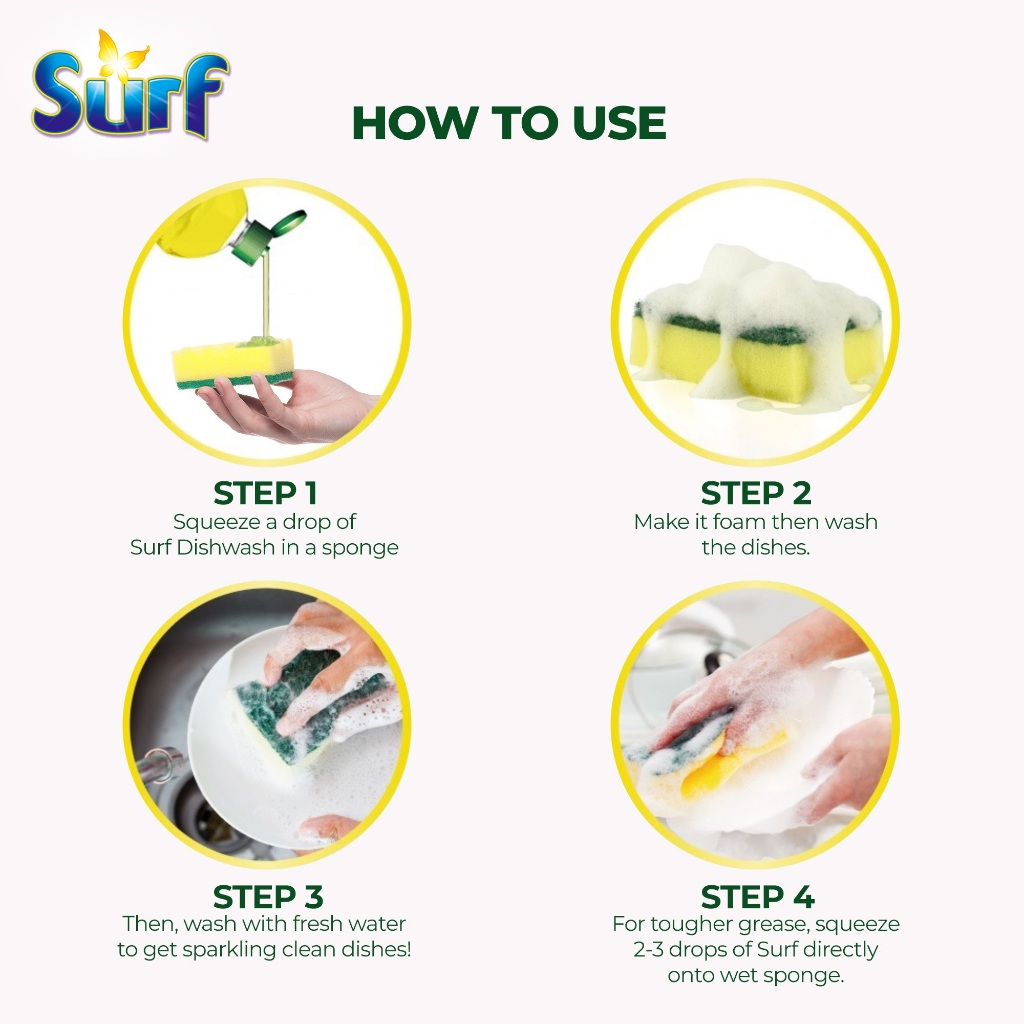 Surf

HOW TO USE

STEP 1
Squeeze a drop of Surf Dishwash in a sponge

STEP 2
Make it foam then wash the dishes.

STEP 3
Then, wash with fresh water to get sparkling clean dishes!

STEP 4
For tougher grease, squeeze 2-3 drops of Surf directly onto wet sponge.