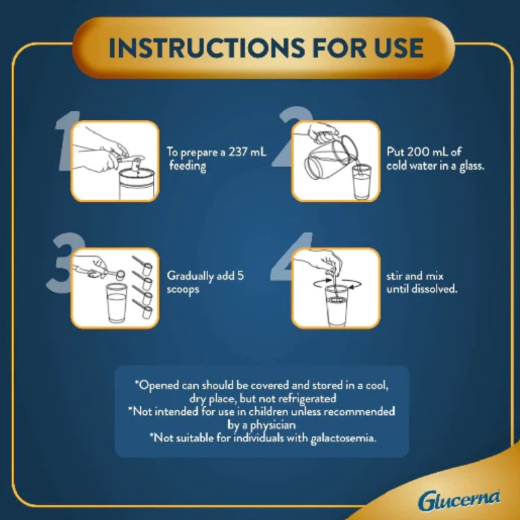 INSTRUCTIONS FOR USE

1

To prepare a 237 mL feeding

2

Put 200 mL of cold water in a glass.

3

Gradually add 5 scoops

4

stir and mix until dissolved.

*Opened can should be covered and stored in a cool, dry place, but not refrigerated
*Not intended for use in children unless recommended by a physician
*Not suitable for individuals with galactosemia.

Glucerna