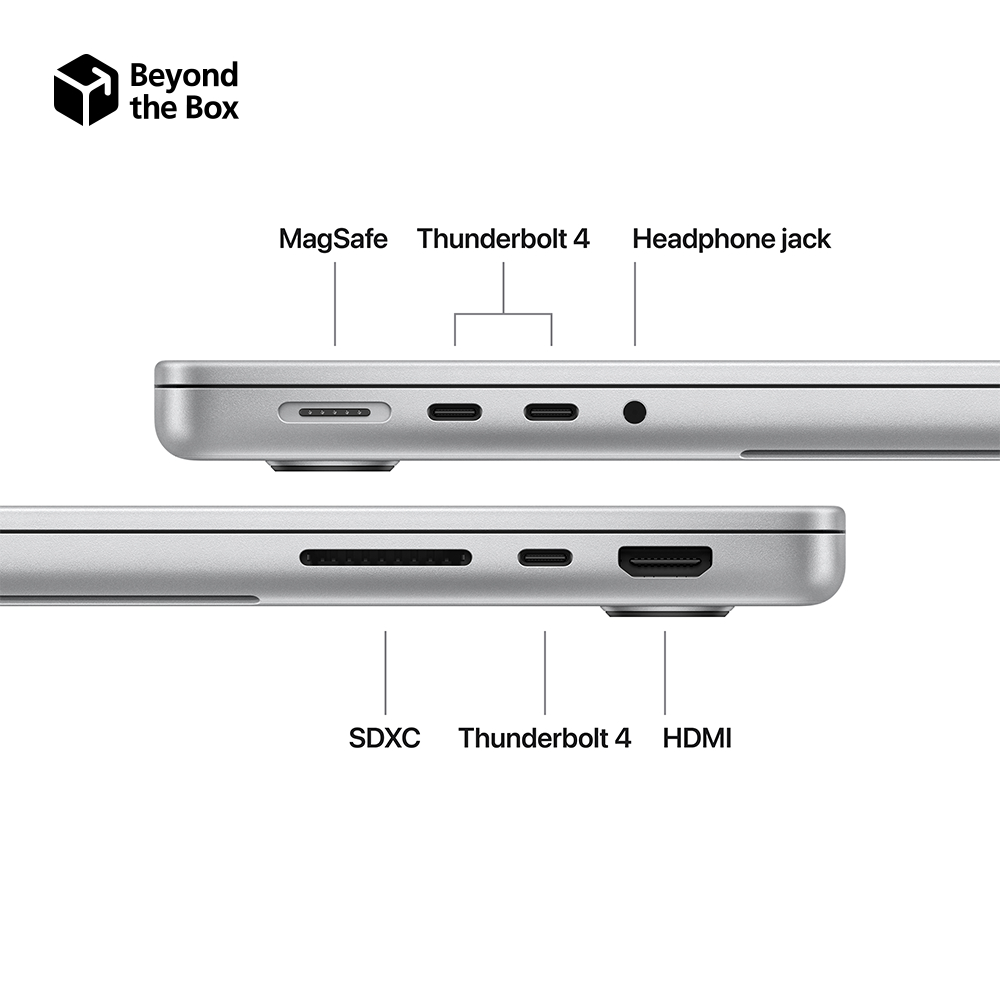 Beyond the Box

MagSafe Thunderbolt 4 Headphone jack

SDXC Thunderbolt 4 HDMI