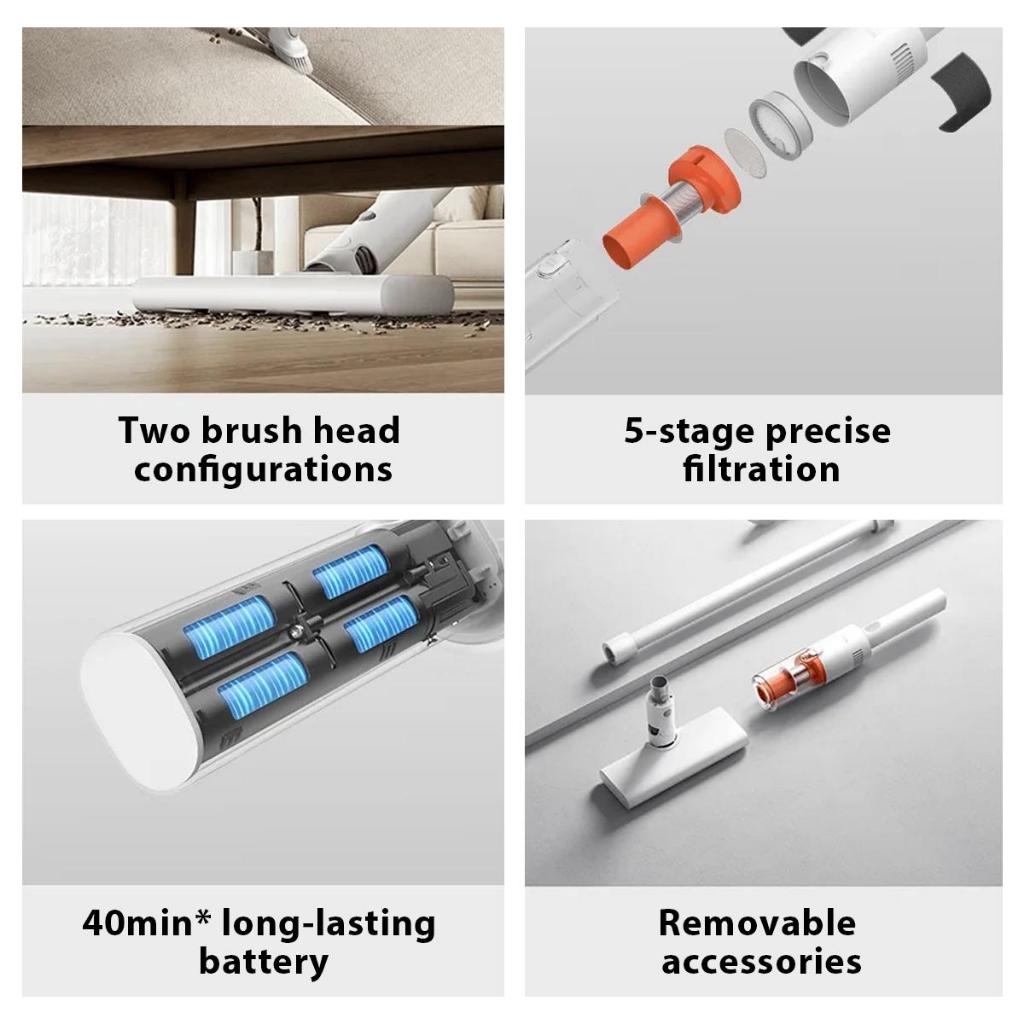 Two brush head configurations

5-stage precise filtration

40min* long-lasting battery

Removable accessories