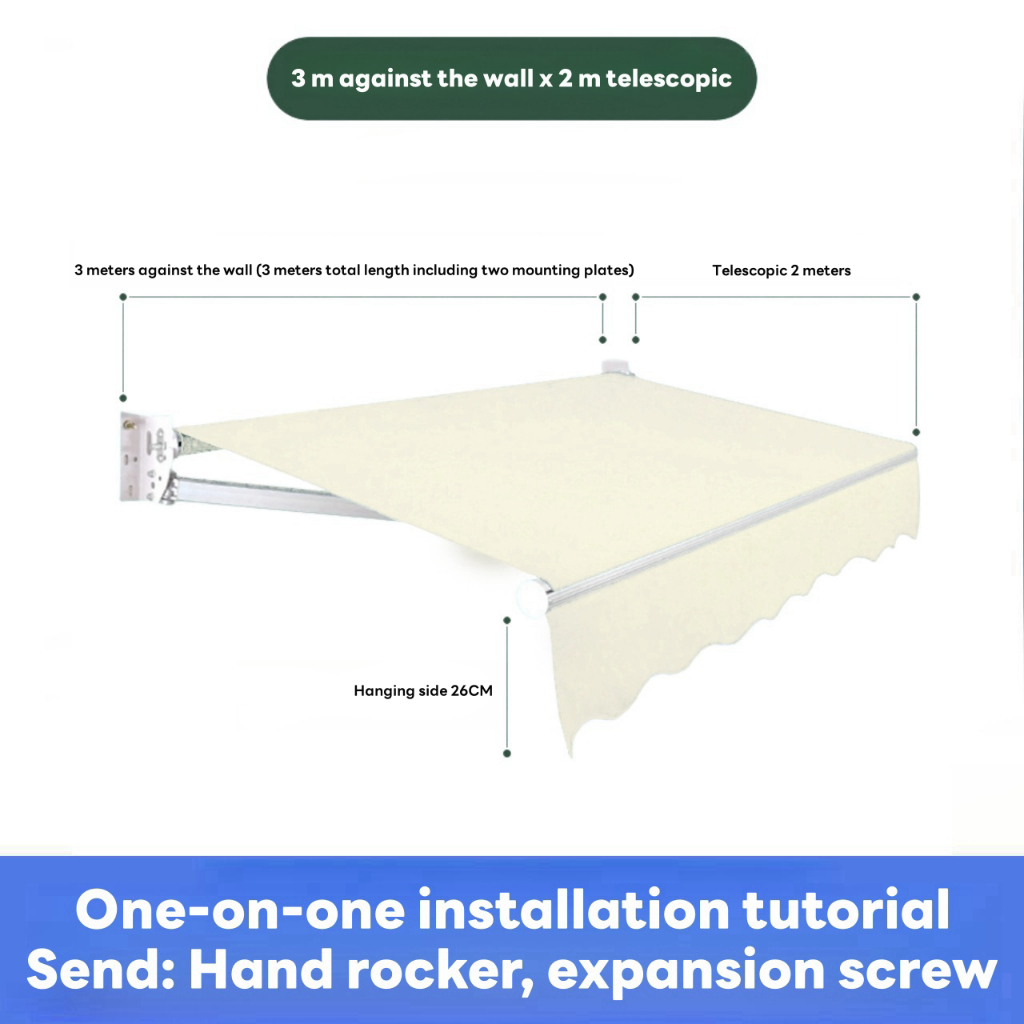 3 m against the wall x 2 m telescopic

3 meters against the wall (3 meters total length including two mounting plates)

Telescopic 2 meters

Hanging side 26CM

One-on-one installation tutorial
Send: Hand rocker, expansion screw