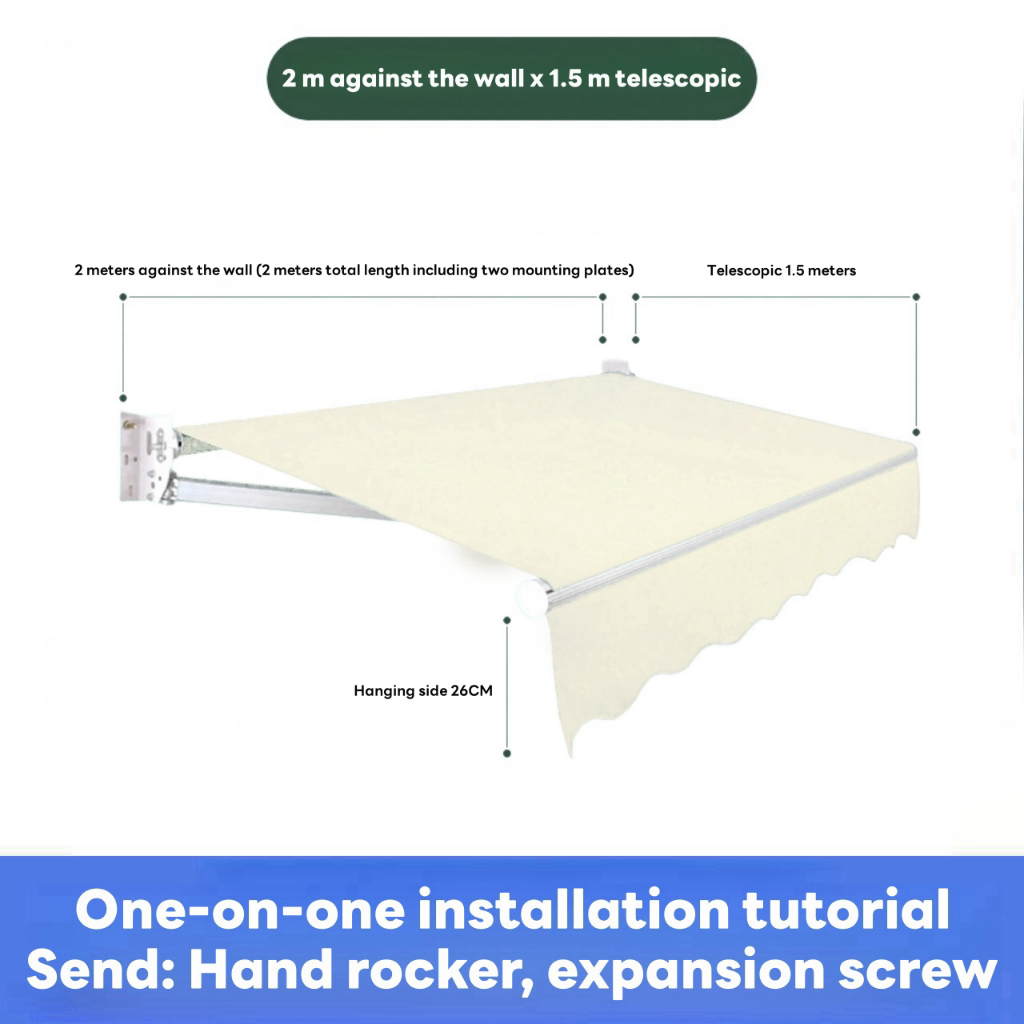 2 m against the wall x 1.5 m telescopic

2 meters against the wall (2 meters total length including two mounting plates)

Telescopic 1.5 meters

Hanging side 26CM

One-on-one installation tutorial
Send: Hand rocker, expansion screw