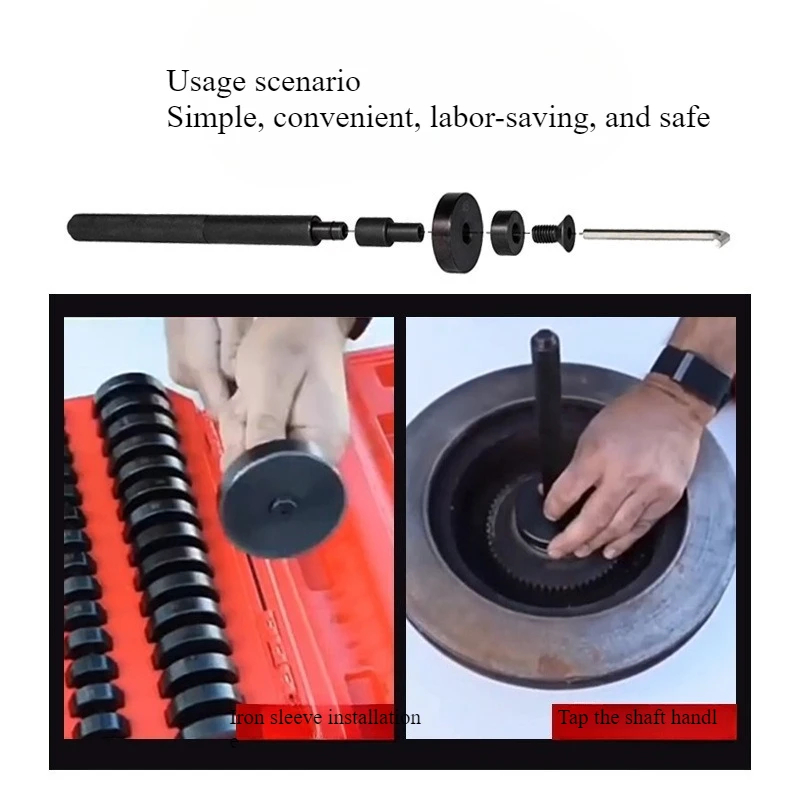 Usage scenario
Simple, convenient, labor-saving, and safe

Iron sleeve installation

Tap the shaft handl