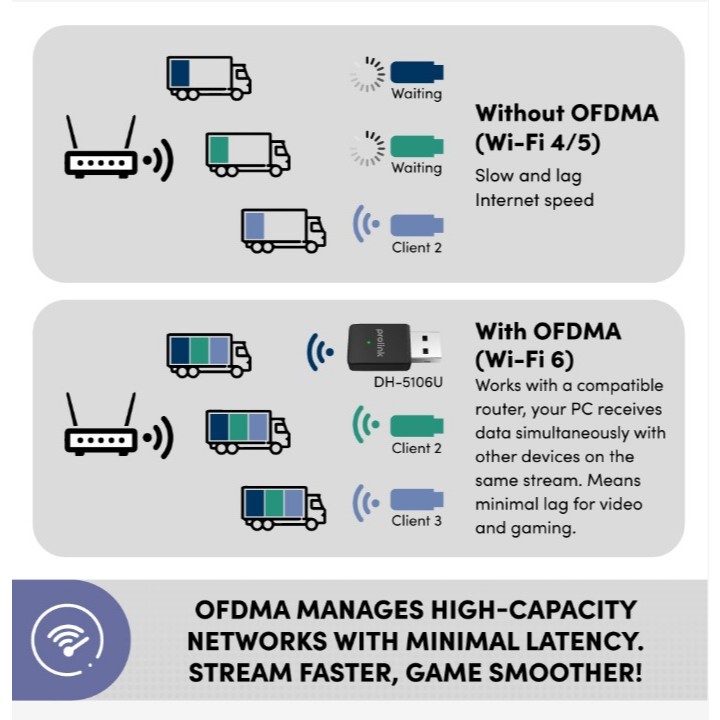 Waiting

Waiting

Client 2

Without OFDMA (Wi-Fi 4/5)

Slow and lag Internet speed

prolink

DH-5106U

Client 2

Client 3

With OFDMA (Wi-Fi 6)

Works with a compatible router, your PC receives data simultaneously with other devices on the same stream. Means minimal lag for video and gaming.

OFDMA MANAGES HIGH-CAPACITY NETWORKS WITH MINIMAL LATENCY. STREAM FASTER, GAME SMOOTHER!