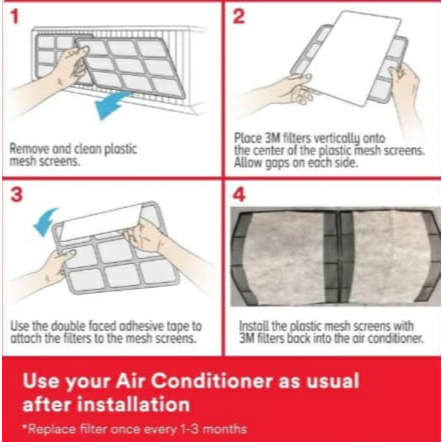 1

Remove and clean plastic mesh screens.

2

Place 3M filters vertically onto the center of the plastic mesh screens. Allow gaps on each side.

3

Use the double faced adhesive tape to attach the filters to the mesh screens.

4

Install the plastic mesh screens with 3M filters back into the air conditioner.

Use your Air Conditioner as usual after installation

*Replace filter once every 1-3 months