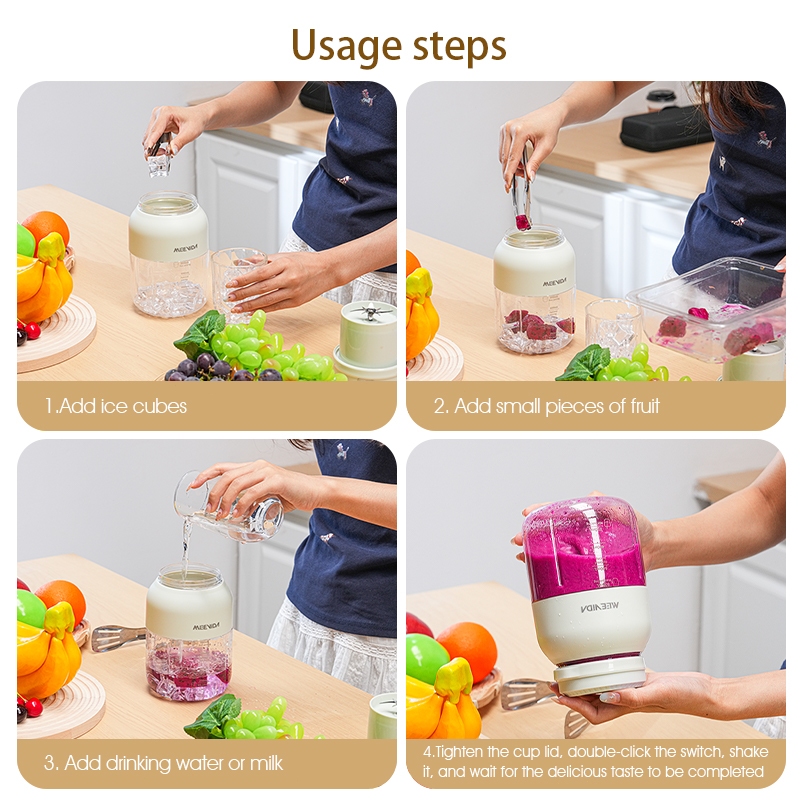 Usage steps

MEEVIDA

1.Add ice cubes

MEEVIDA

2. Add small pieces of fruit

MEEVIDA

3. Add drinking water or milk

MEEVIDA

4.Tighten the cup lid, double-click the switch, shake it, and wait for the delicious taste to be completed