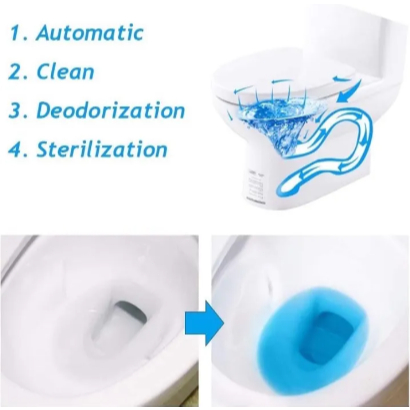 1. Automatic
2. Clean
3. Deodorization
4. Sterilization