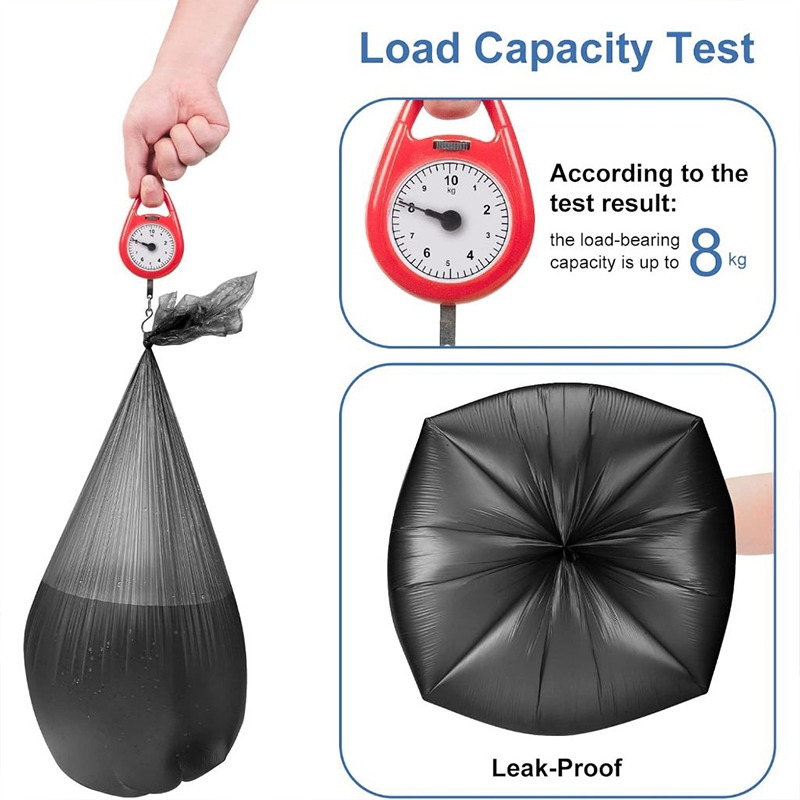 Load Capacity Test

10
kg
9
1
8
2
7
3
6
4
5

According to the test result:
the load-bearing capacity is up to 8 kg

Leak-Proof