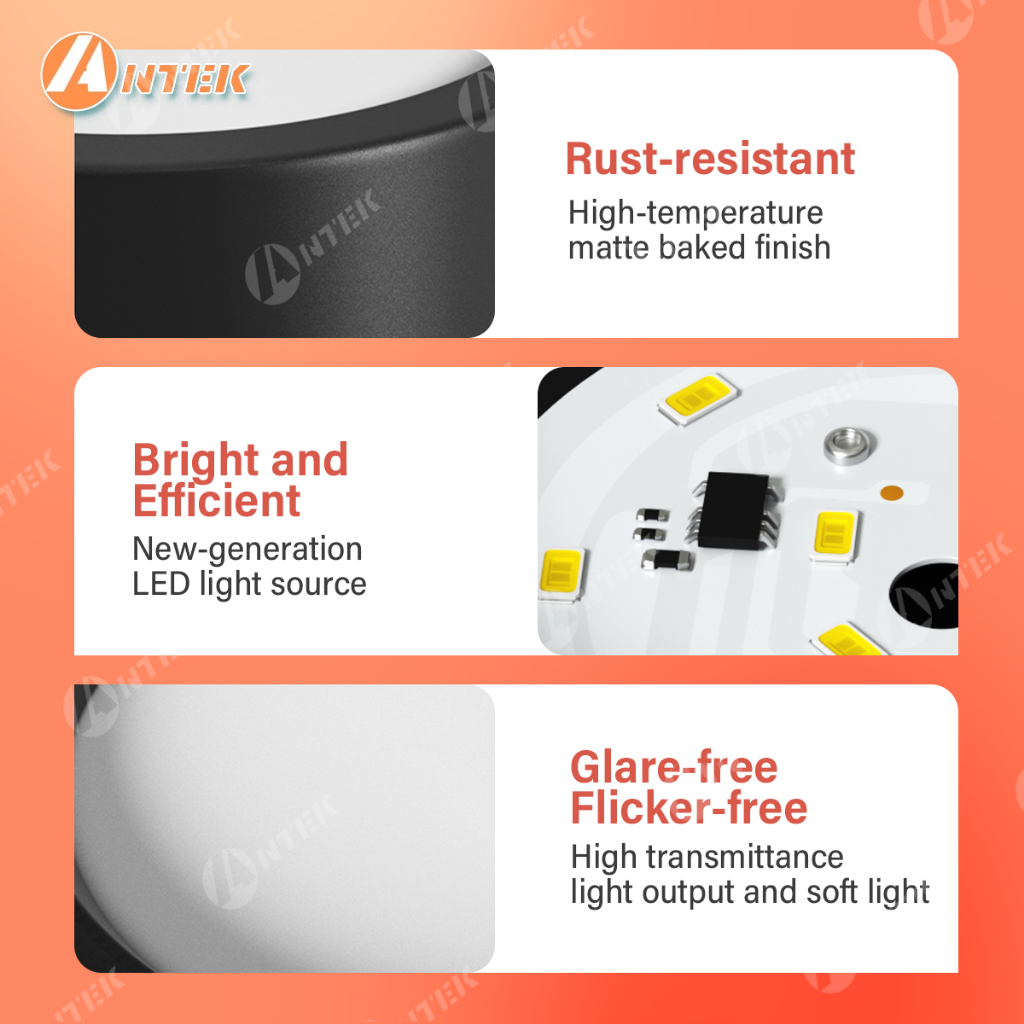 ANTEK

Rust-resistant
High-temperature matte baked finish

Bright and Efficient
New-generation LED light source

Glare-free Flicker-free
High transmittance light output and soft light