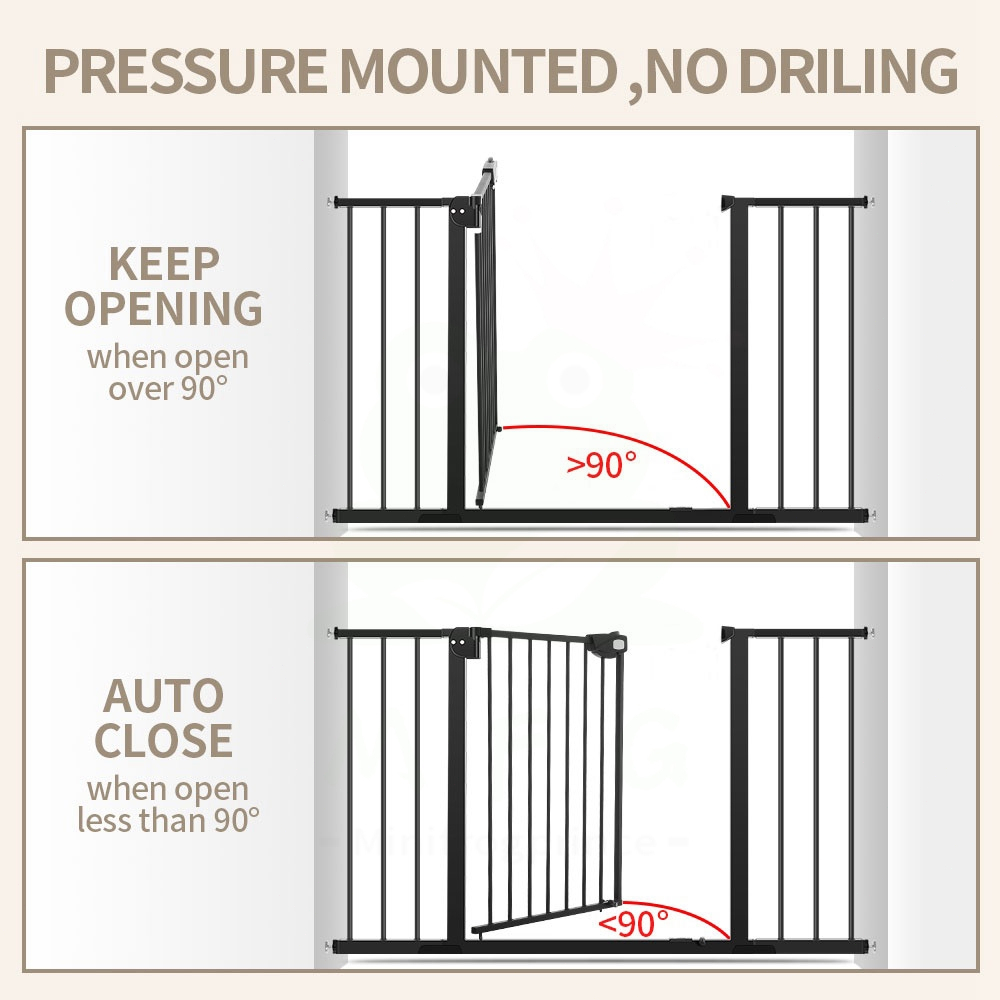 PRESSURE MOUNTED ,NO DRILING

KEEP OPENING
when open over 90°

>90°

AUTO CLOSE
when open less than 90°

<90°