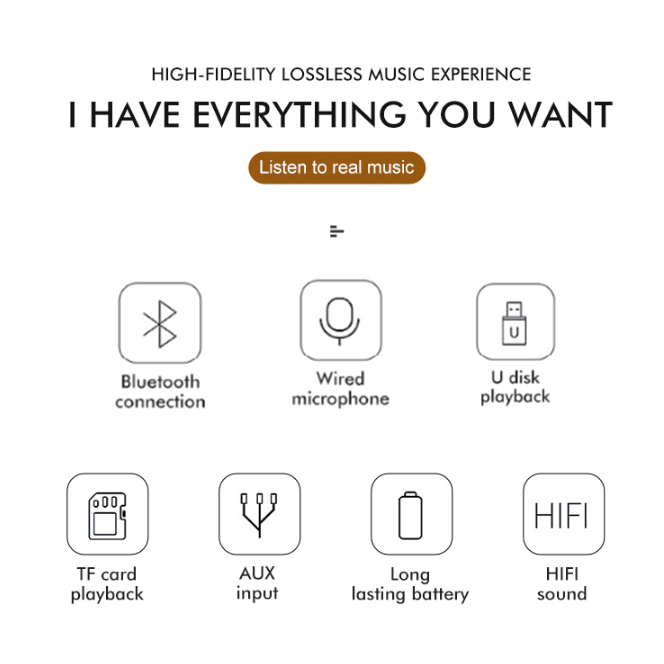 HIGH-FIDELITY LOSSLESS MUSIC EXPERIENCE

I HAVE EVERYTHING YOU WANT

Listen to real music

Bluetooth
connection

Wired
microphone

U
U disk
playback

TF card
playback

AUX
input

Long
lasting battery

HIFI

HIFI
sound