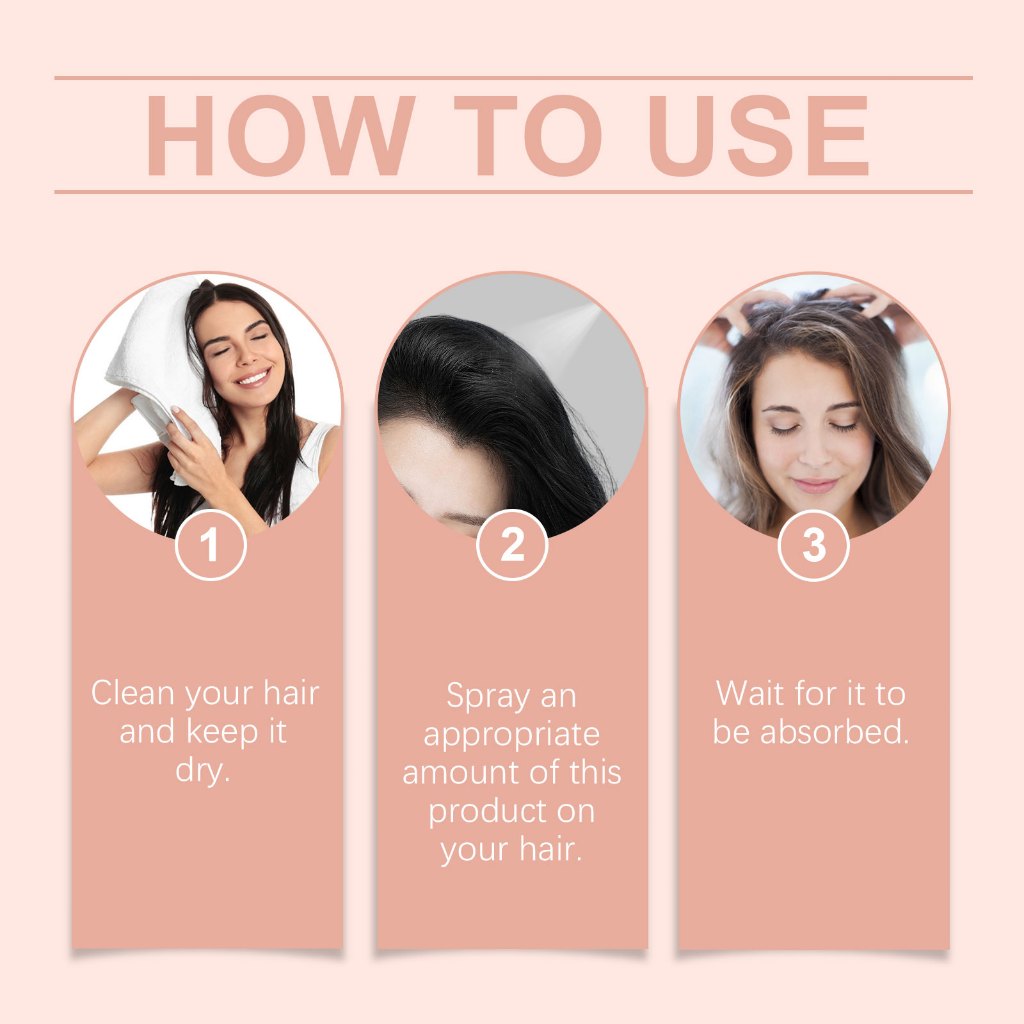 HOW TO USE

1

Clean your hair and keep it dry.

2

Spray an appropriate amount of this product on your hair.

3

Wait for it to be absorbed.