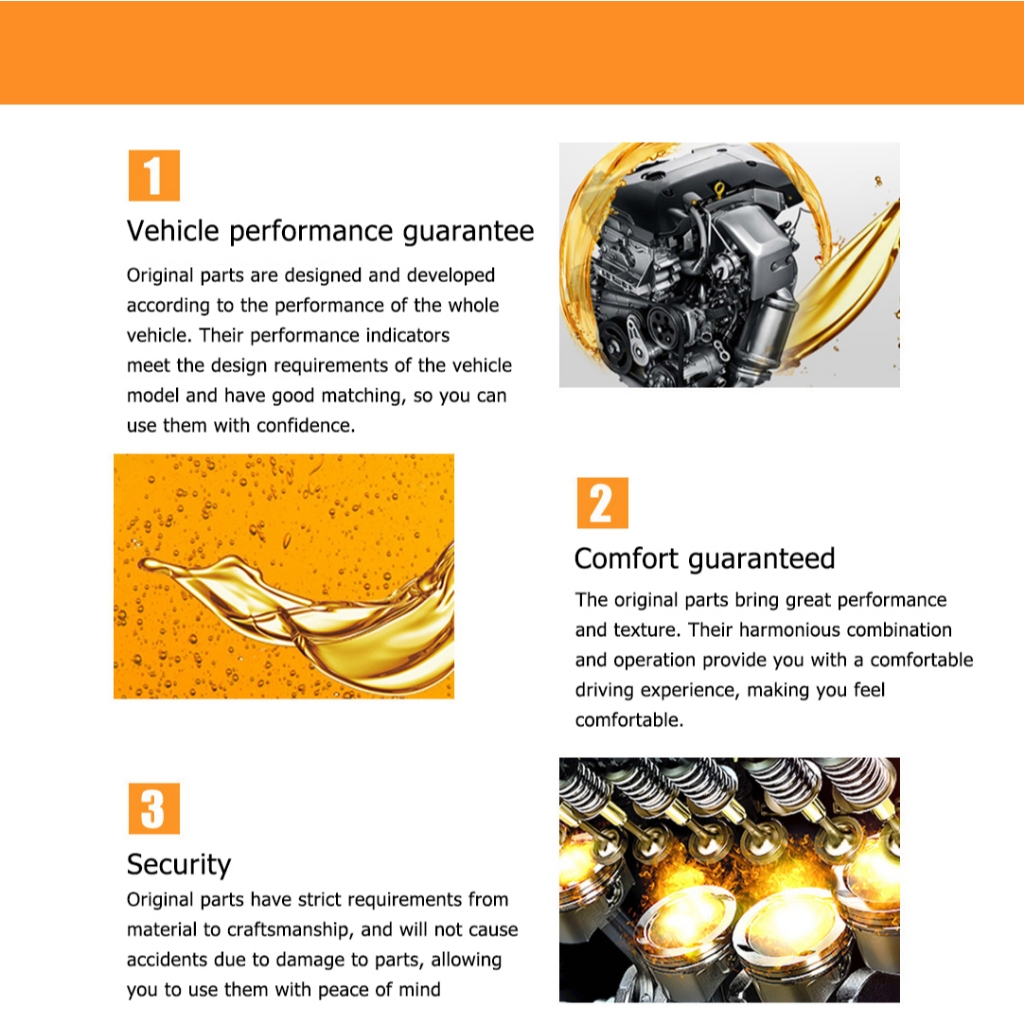 1

Vehicle performance guarantee

Original parts are designed and developed according to the performance of the whole vehicle. Their performance indicators meet the design requirements of the vehicle model and have good matching, so you can use them with confidence.

2

Comfort guaranteed

The original parts bring great performance and texture. Their harmonious combination and operation provide you with a comfortable driving experience, making you feel comfortable.

3

Security

Original parts have strict requirements from material to craftsmanship, and will not cause accidents due to damage to parts, allowing you to use them with peace of mind