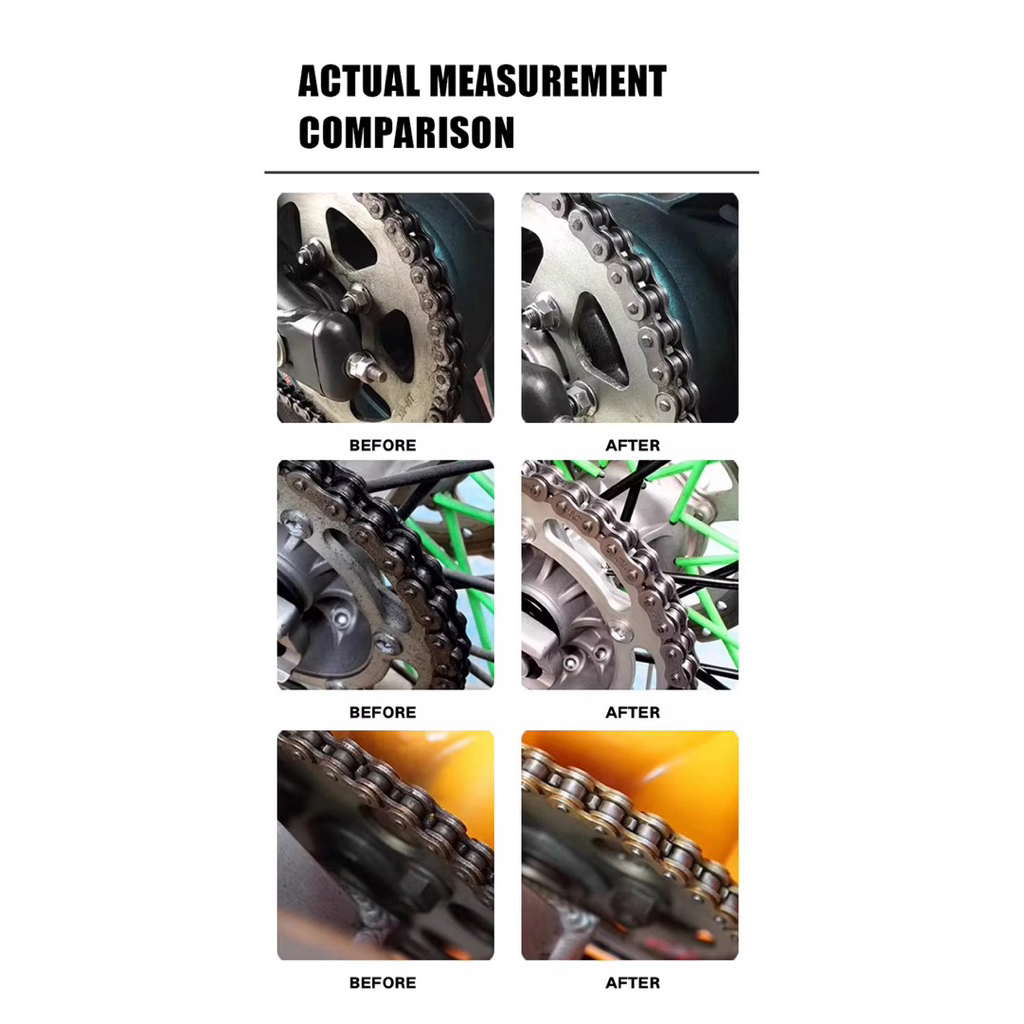 ACTUAL MEASUREMENT COMPARISON

BEFORE

AFTER

BEFORE

AFTER

BEFORE

AFTER