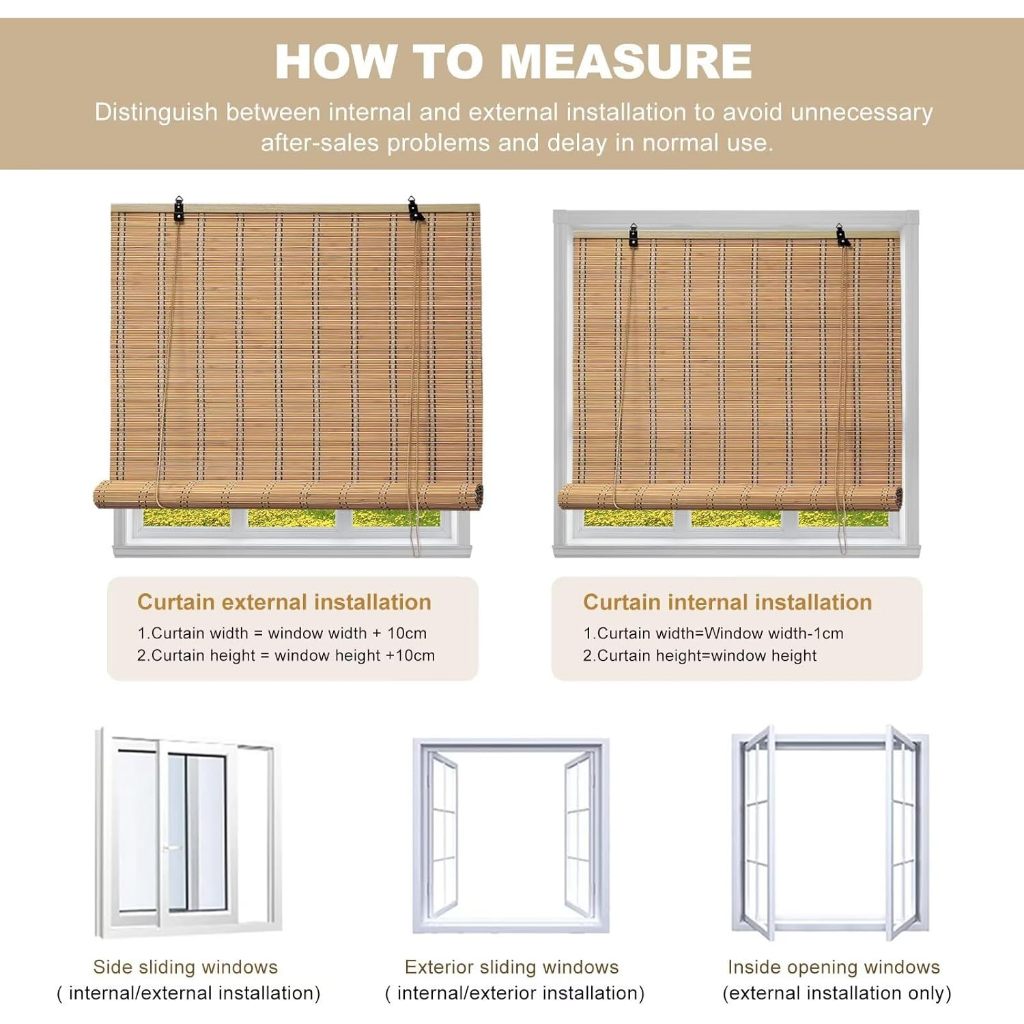 HOW TO MEASURE

Distinguish between internal and external installation to avoid unnecessary after-sales problems and delay in normal use.

Curtain external installation

1.Curtain width = window width + 10cm
2.Curtain height = window height +10cm

Curtain internal installation

1.Curtain width=Window width-1cm
2.Curtain height=window height

Side sliding windows
( internal/external installation)

Exterior sliding windows
( internal/exterior installation)

Inside opening windows
(external installation only)