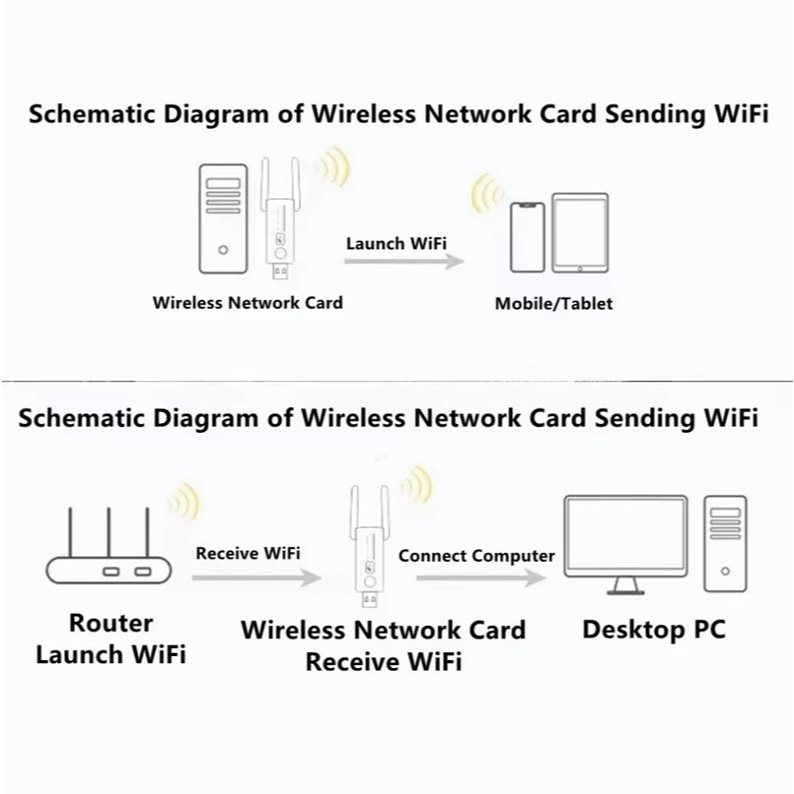 Schematic Diagram of Wireless Network Card Sending WiFi

Launch WiFi

Wireless Network Card

Mobile/Tablet

Schematic Diagram of Wireless Network Card Sending WiFi

Receive WiFi

Connect Computer

Router
Launch WiFi

Wireless Network Card
Receive WiFi

Desktop PC