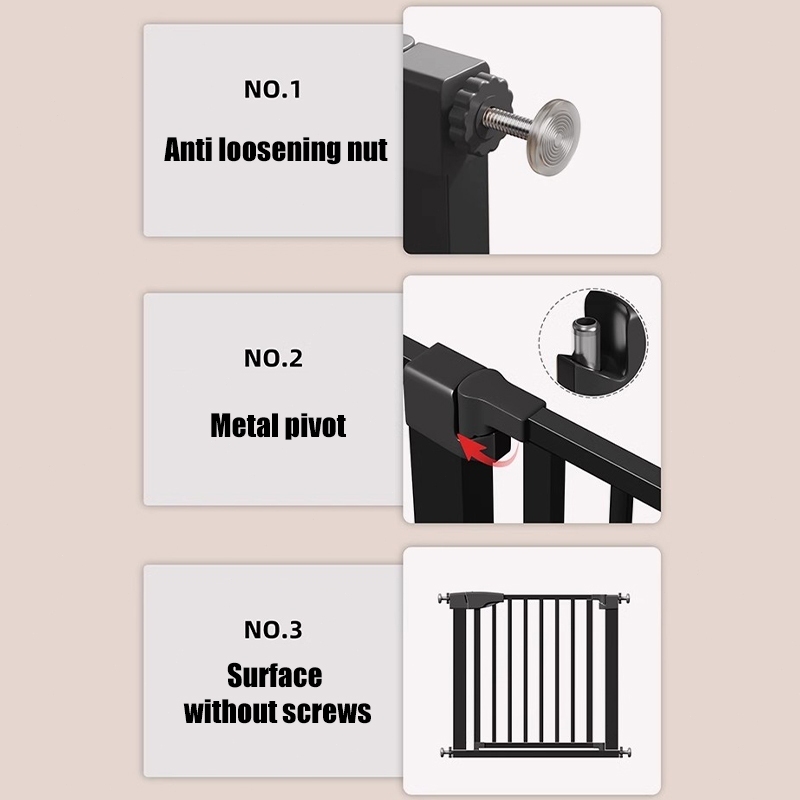 NO.1

Anti loosening nut

NO.2

Metal pivot

NO.3

Surface without screws