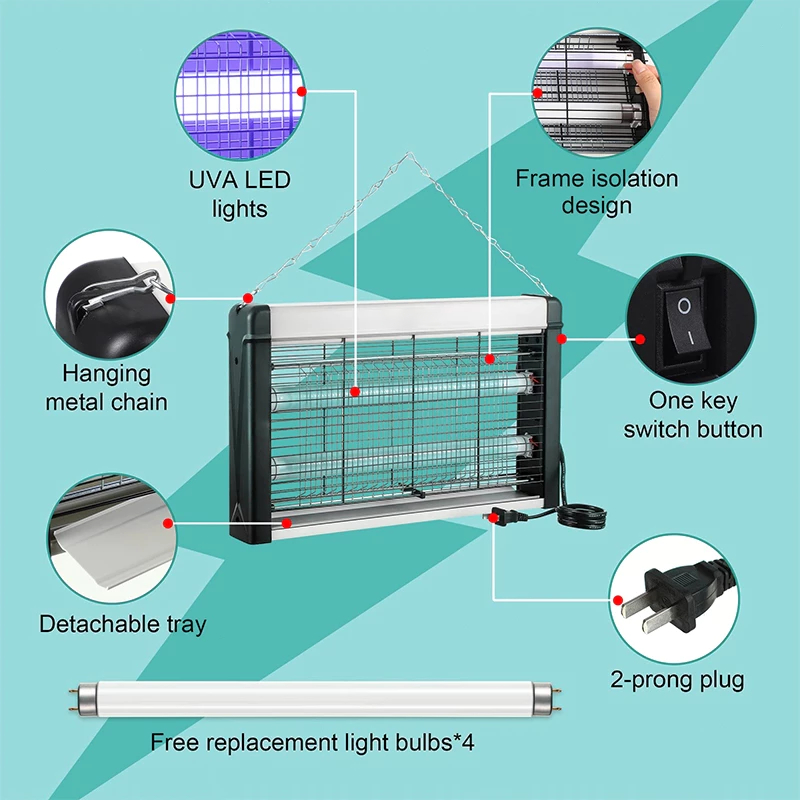 UVA LED lights

Frame isolation design

Hanging metal chain

One key switch button

Detachable tray

2-prong plug

Free replacement light bulbs*4