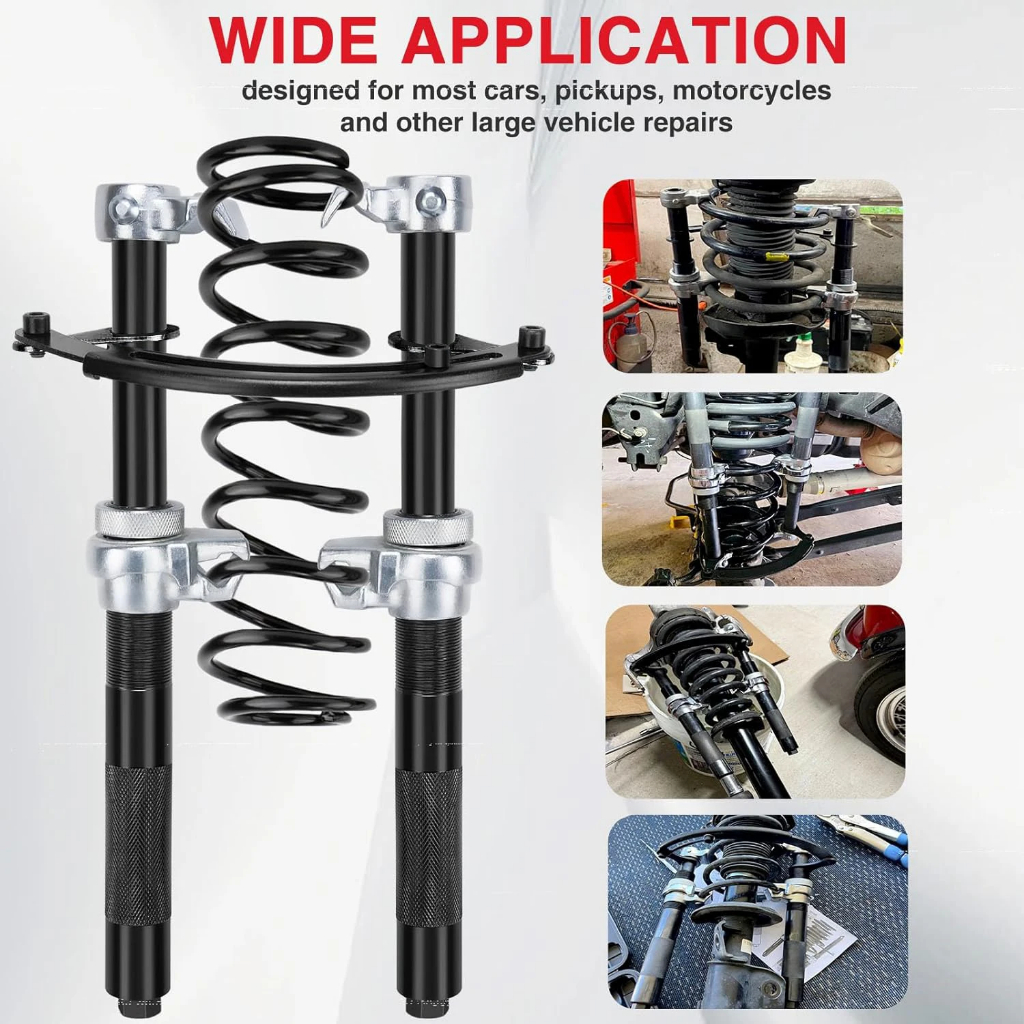 WIDE APPLICATION

designed for most cars, pickups, motorcycles and other large vehicle repairs