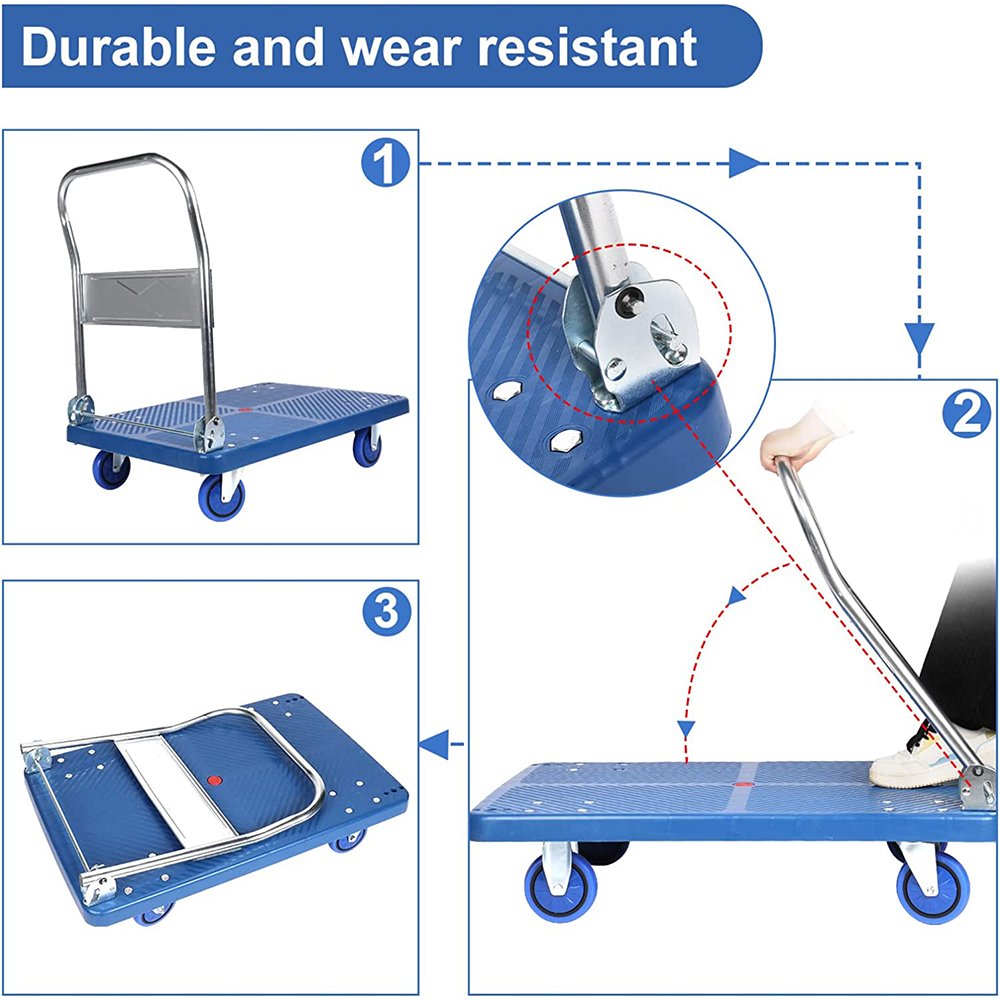 Durable and wear resistant

1

2

3