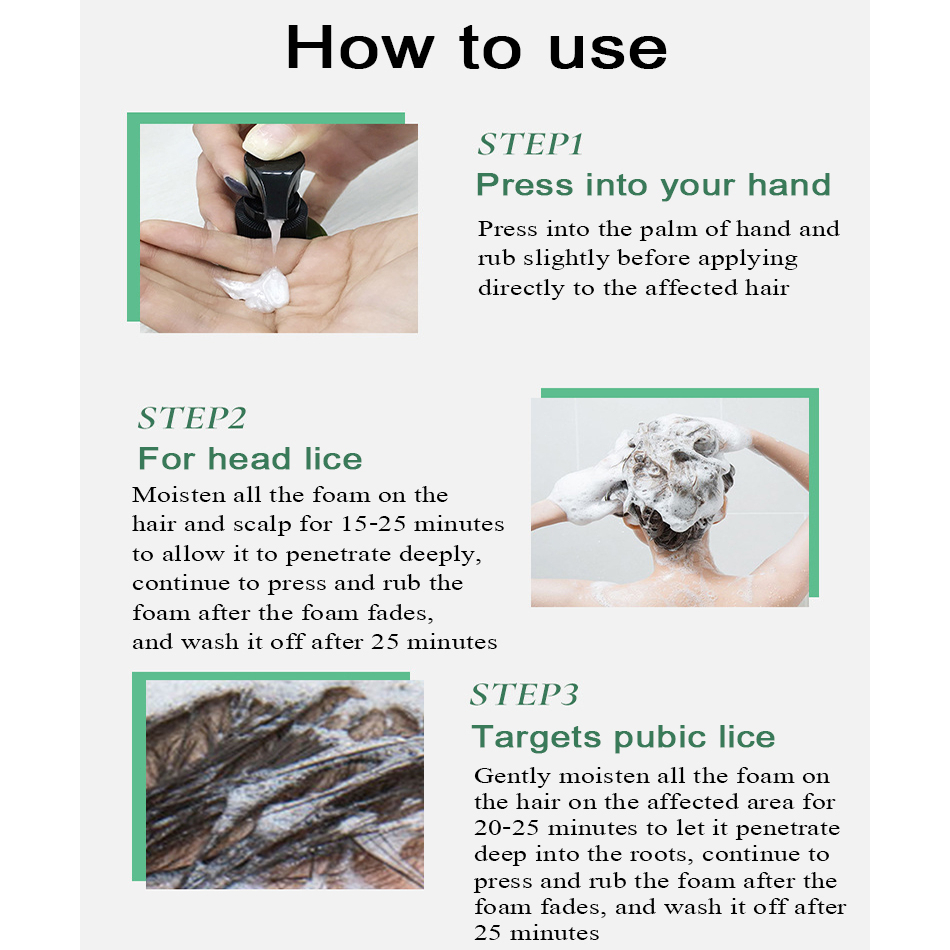 How to use

STEP1
Press into your hand
Press into the palm of hand and rub slightly before applying directly to the affected hair

STEP2
For head lice
Moisten all the foam on the hair and scalp for 15-25 minutes to allow it to penetrate deeply, continue to press and rub the foam after the foam fades, and wash it off after 25 minutes

STEP3
Targets pubic lice
Gently moisten all the foam on the hair on the affected area for 20-25 minutes to let it penetrate deep into the roots, continue to press and rub the foam after the foam fades, and wash it off after 25 minutes