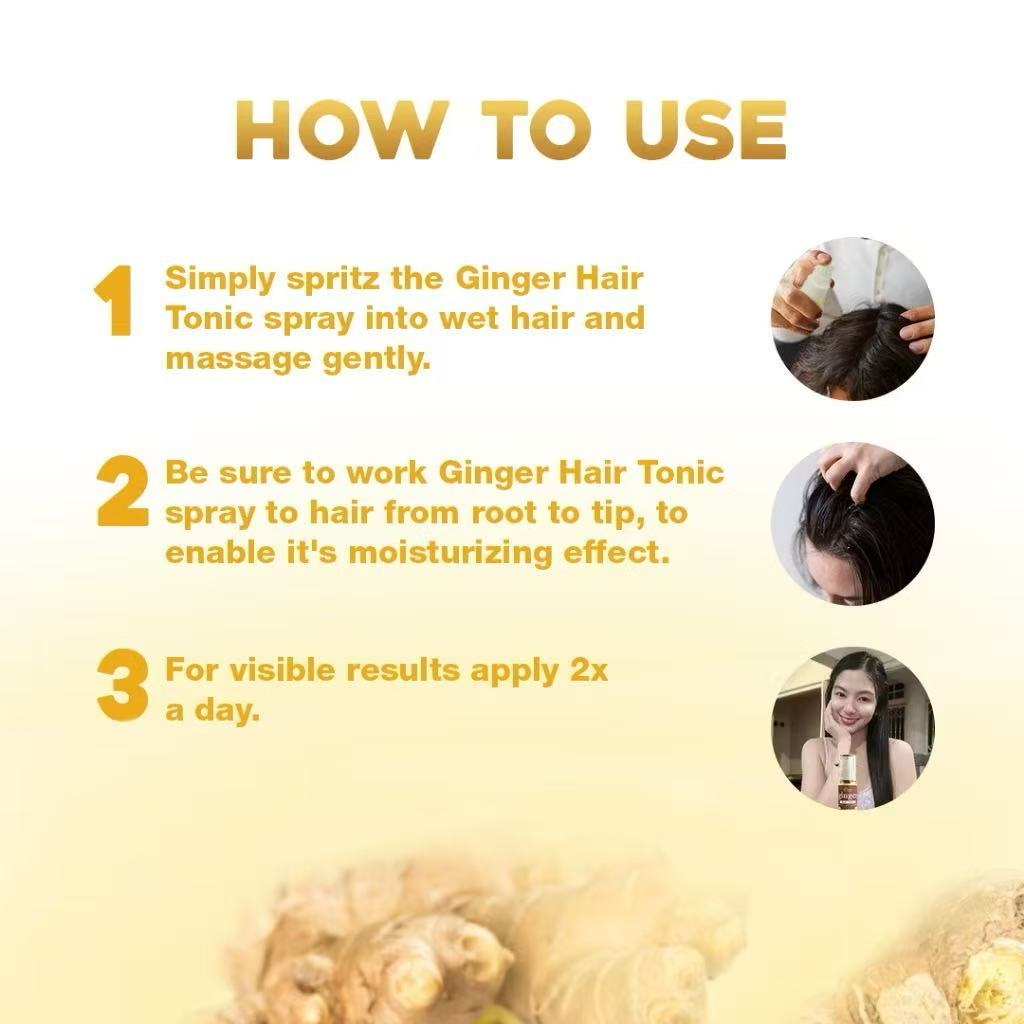 HOW TO USE

1 Simply spritz the Ginger Hair Tonic spray into wet hair and massage gently.

2 Be sure to work Ginger Hair Tonic spray to hair from root to tip, to enable it's moisturizing effect.

3 For visible results apply 2x a day.

Ginger