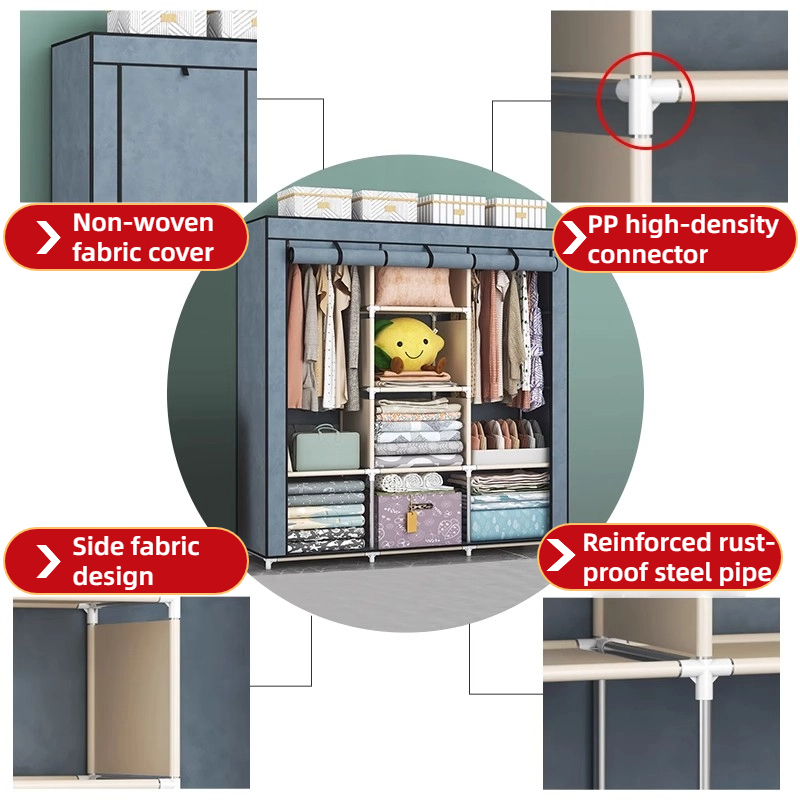 Non-woven fabric cover

PP high-density connector

Side fabric design

Reinforced rust-proof steel pipe