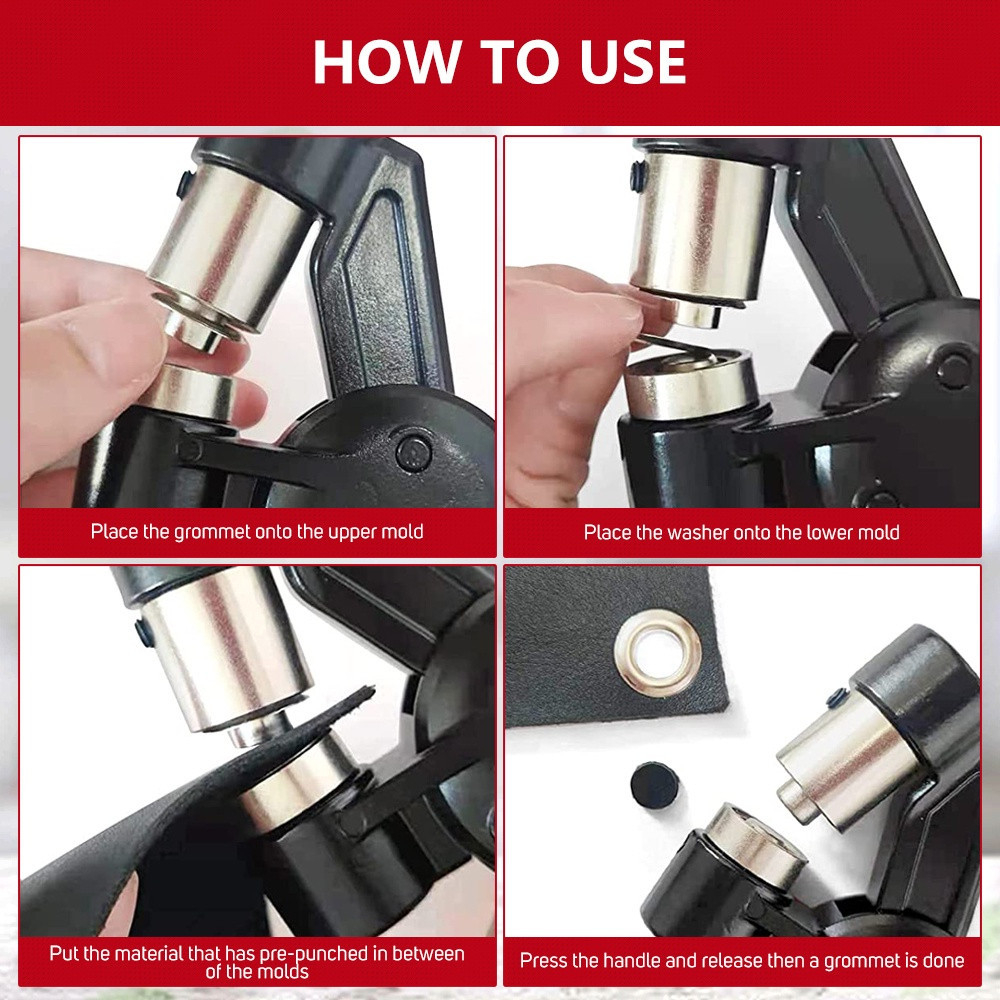 HOW TO USE

Place the grommet onto the upper mold

Place the washer onto the lower mold

Put the material that has pre-punched in between of the molds

Press the handle and release then a grommet is done