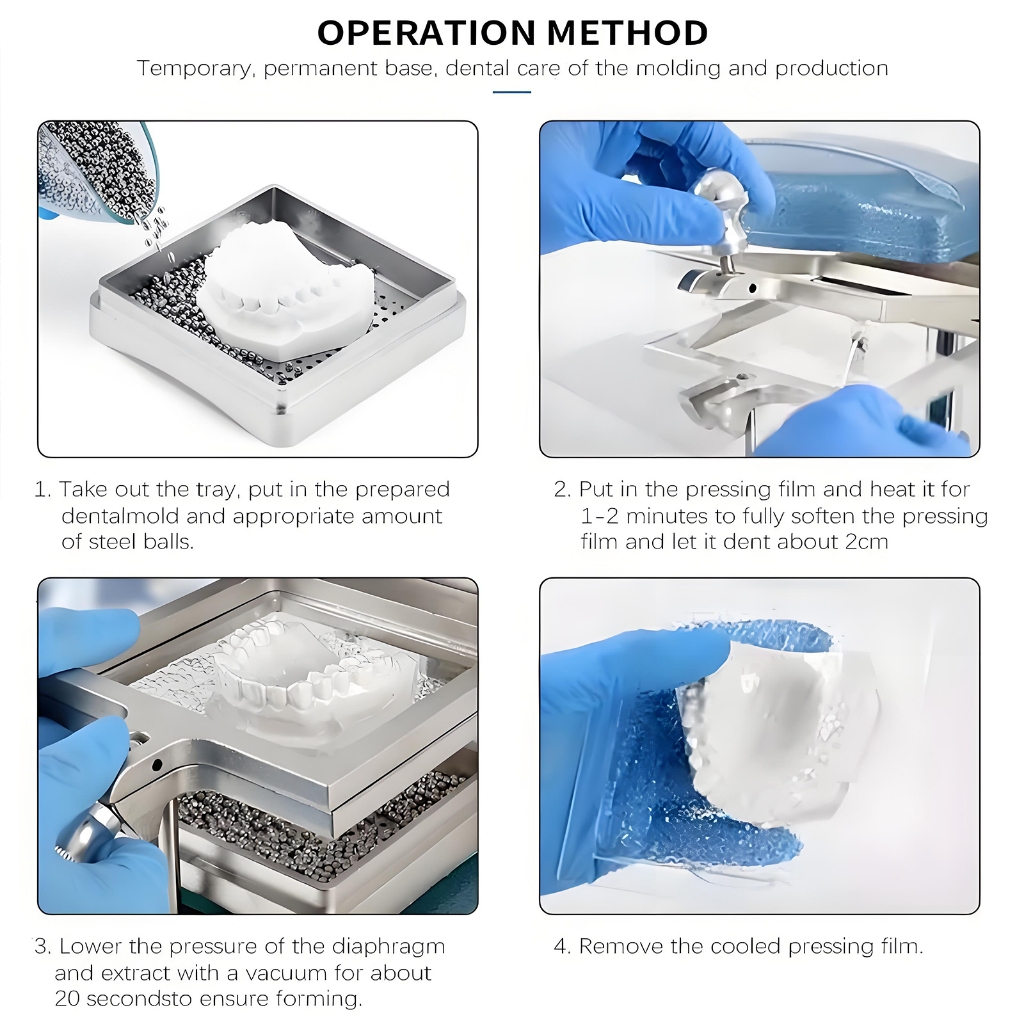 OPERATION METHOD

Temporary, permanent base, dental care of the molding and production

1. Take out the tray, put in the prepared dentalmold and appropriate amount of steel balls.

2. Put in the pressing film and heat it for 1-2 minutes to fully soften the pressing film and let it dent about 2cm

3. Lower the pressure of the diaphragm and extract with a vacuum for about 20 secondsto ensure forming.

4. Remove the cooled pressing film.