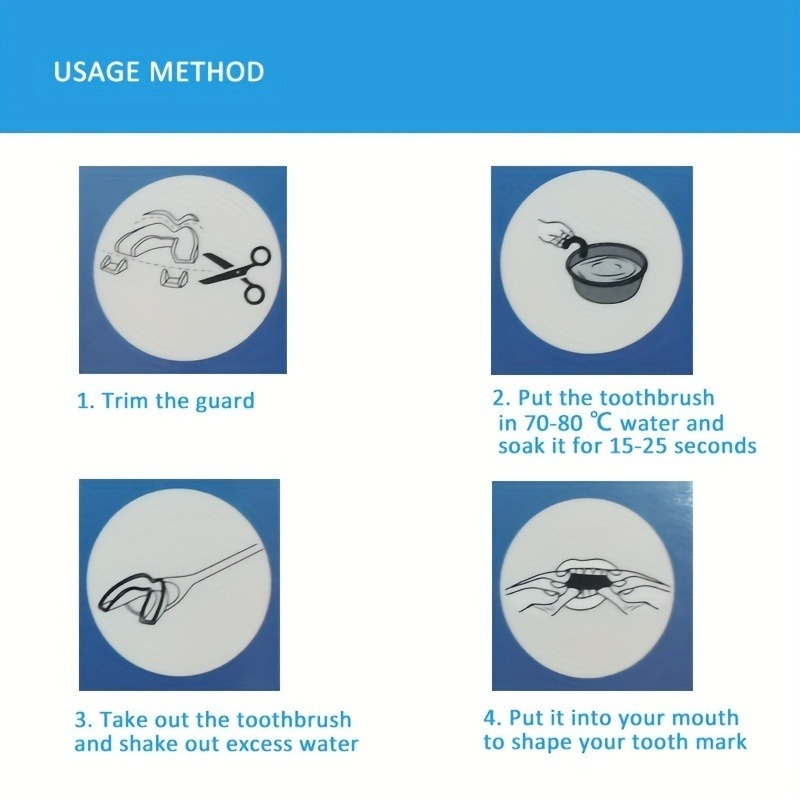 USAGE METHOD

1. Trim the guard

2. Put the toothbrush in 70-80 ℃ water and soak it for 15-25 seconds

3. Take out the toothbrush and shake out excess water

4. Put it into your mouth to shape your tooth mark