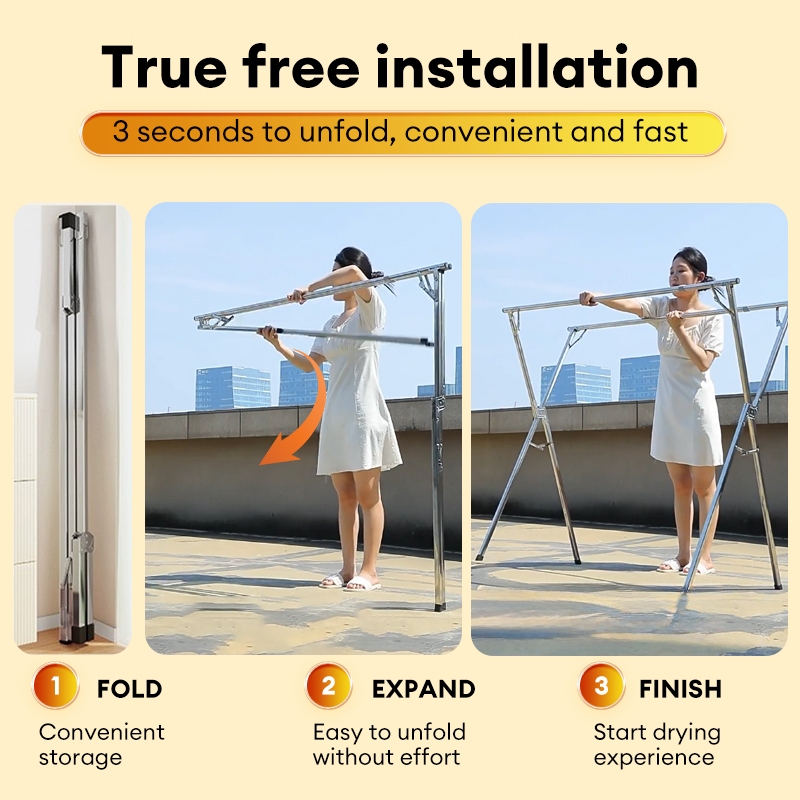 True free installation

3 seconds to unfold, convenient and fast

1 FOLD

Convenient storage

2 EXPAND

Easy to unfold without effort

3 FINISH

Start drying experience