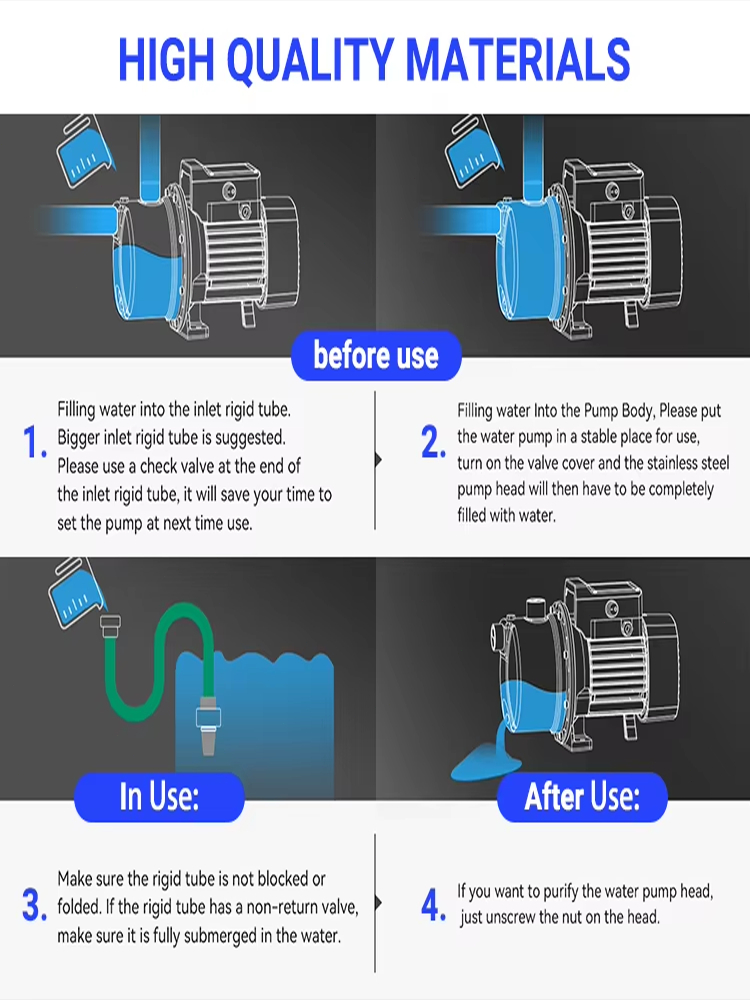 HIGH QUALITY MATERIALS

before use

1. Filling water into the inlet rigid tube. Bigger inlet rigid tube is suggested. Please use a check valve at the end of the inlet rigid tube, it will save your time to set the pump at next time use.

2. Filling water Into the Pump Body, Please put the water pump in a stable place for use, turn on the valve cover and the stainless steel pump head will then have to be completely filled with water.

In Use:

After Use:

3. Make sure the rigid tube is not blocked or folded. If the rigid tube has a non-return valve, make sure it is fully submerged in the water.

4. If you want to purify the water pump head, just unscrew the nut on the head.