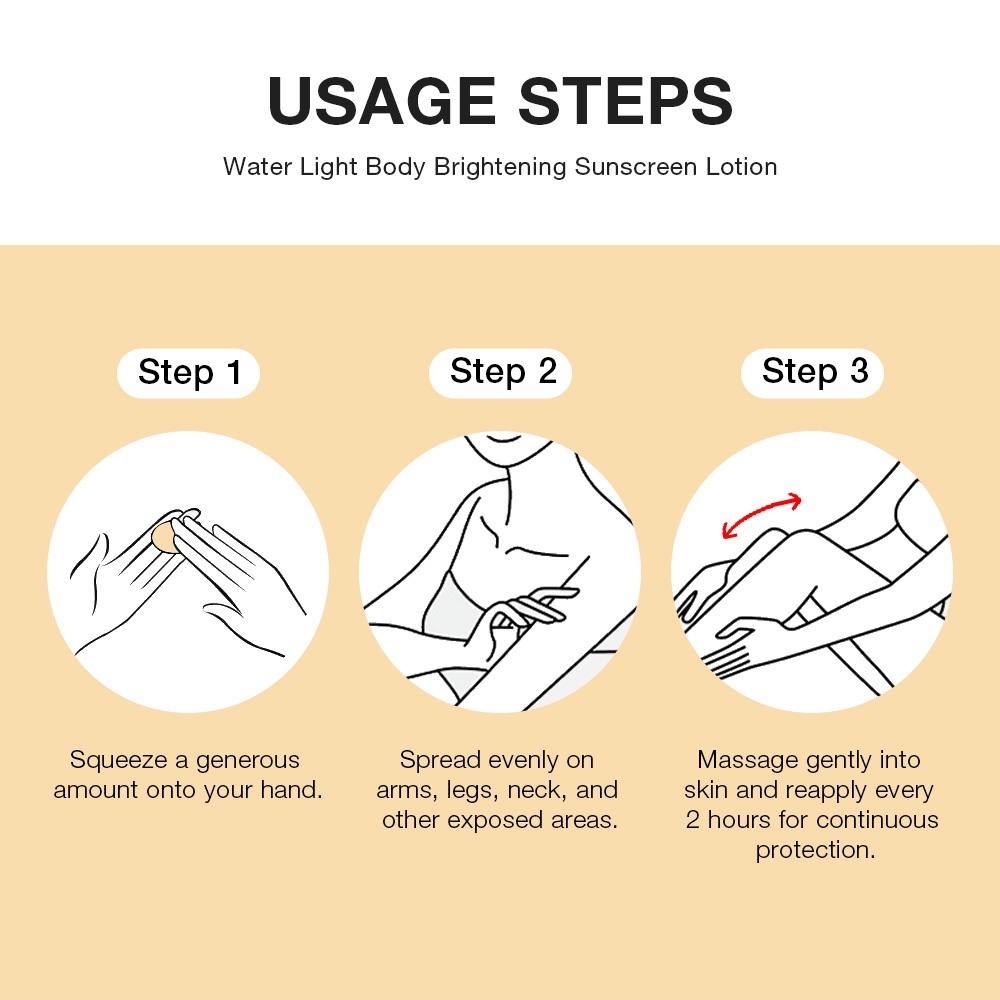 USAGE STEPS

Water Light Body Brightening Sunscreen Lotion

Step 1

Squeeze a generous amount onto your hand.

Step 2

Spread evenly on arms, legs, neck, and other exposed areas.

Step 3

Massage gently into skin and reapply every 2 hours for continuous protection.