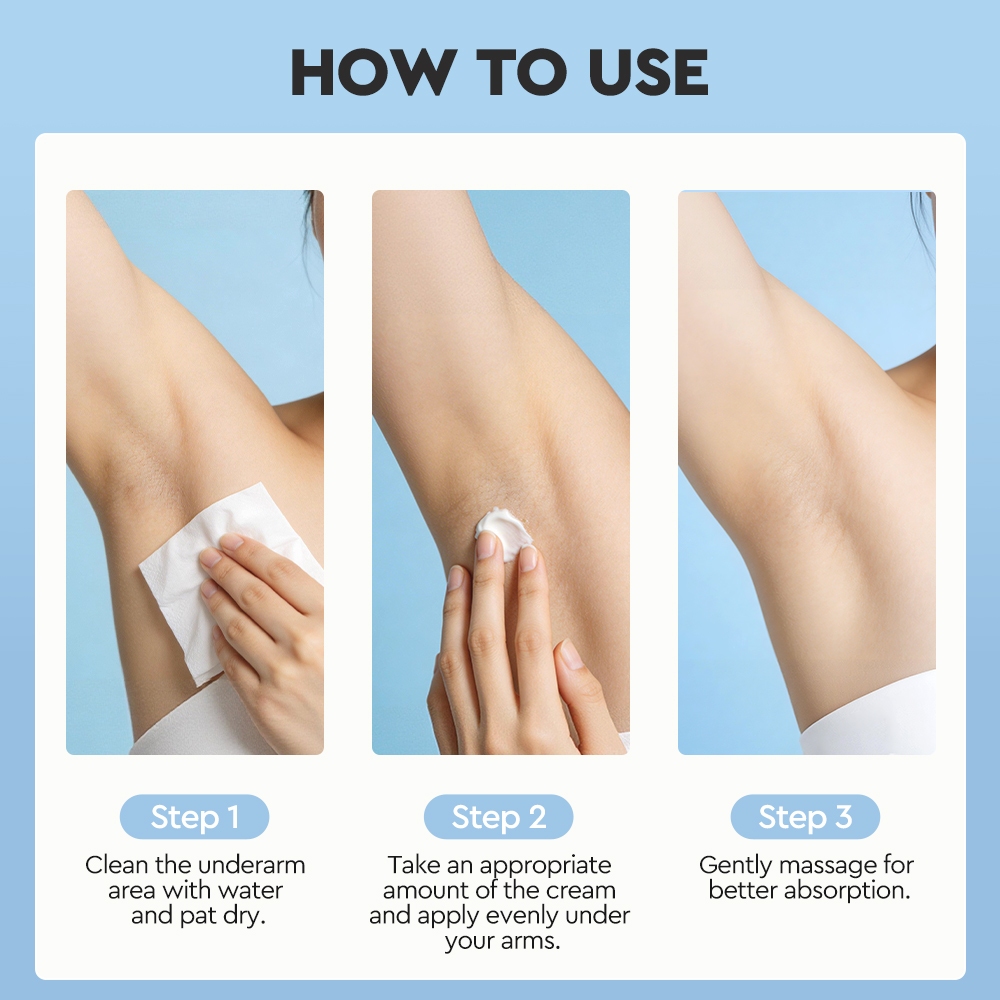 HOW TO USE

Step 1
Clean the underarm area with water and pat dry.

Step 2
Take an appropriate amount of the cream and apply evenly under your arms.

Step 3
Gently massage for better absorption.