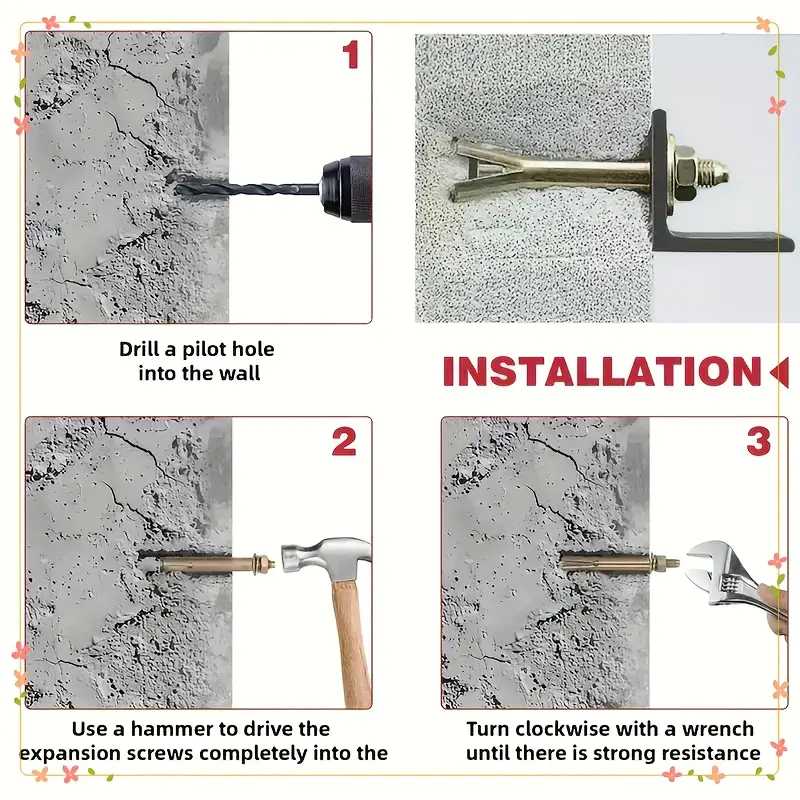 1

Drill a pilot hole into the wall

INSTALLATION

2

Use a hammer to drive the expansion screws completely into the

3

Turn clockwise with a wrench until there is strong resistance