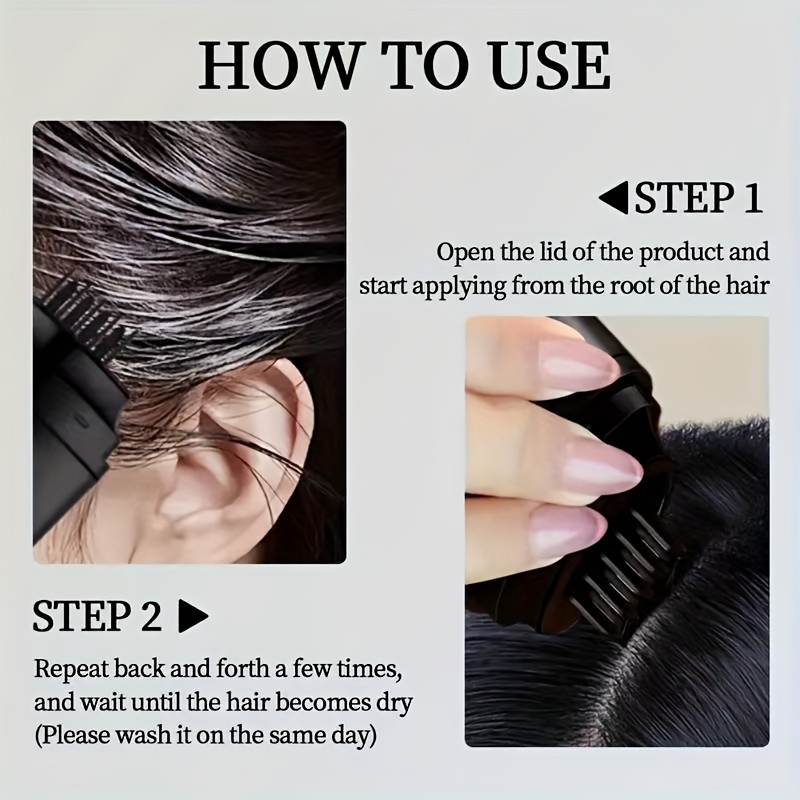 HOW TO USE

◀STEP 1

Open the lid of the product and start applying from the root of the hair

STEP 2 ▶

Repeat back and forth a few times, and wait until the hair becomes dry (Please wash it on the same day)