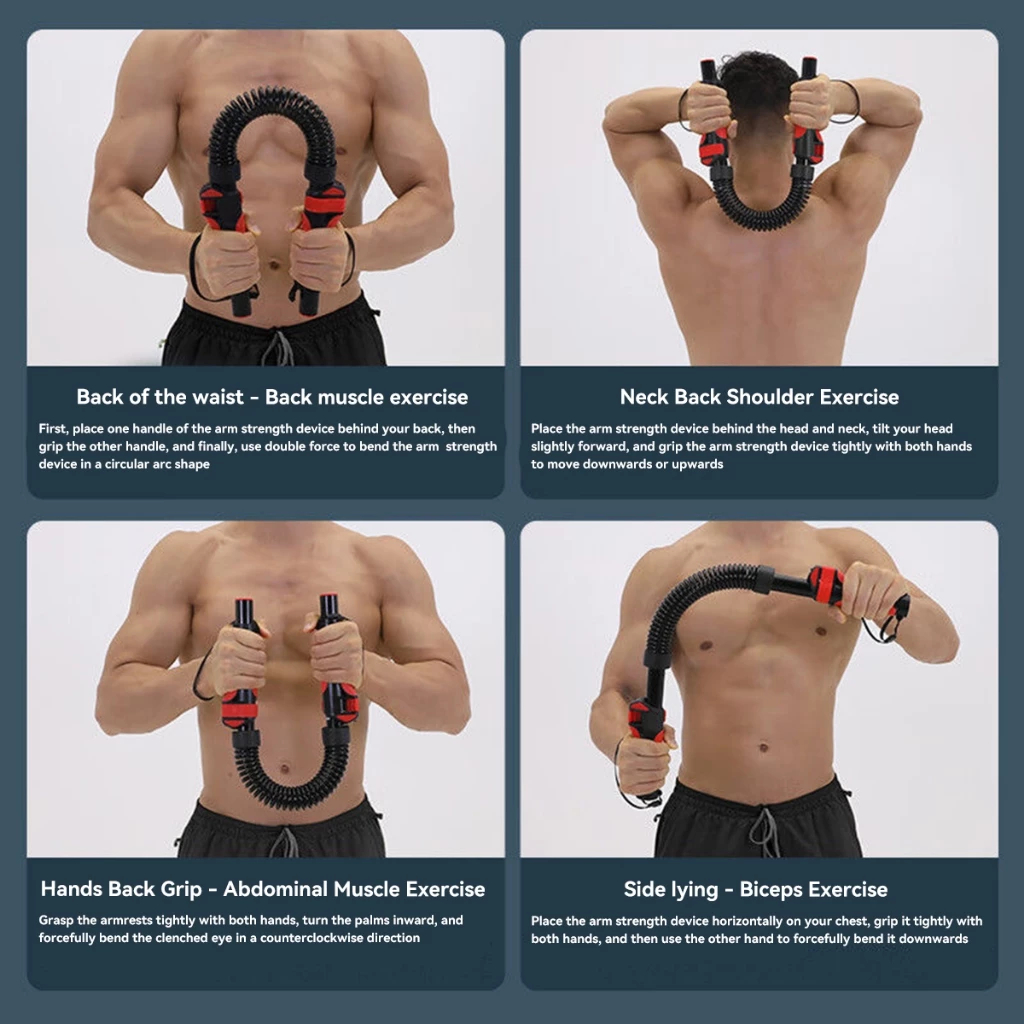 Back of the waist - Back muscle exercise

First, place one handle of the arm strength device behind your back, then grip the other handle, and finally, use double force to bend the arm strength device in a circular arc shape

Neck Back Shoulder Exercise

Place the arm strength device behind the head and neck, tilt your head slightly forward, and grip the arm strength device tightly with both hands to move downwards or upwards

Hands Back Grip - Abdominal Muscle Exercise

Grasp the armrests tightly with both hands, turn the palms inward, and forcefully bend the clenched eye in a counterclockwise direction

Side lying - Biceps Exercise

Place the arm strength device horizontally on your chest, grip it tightly with both hands, and then use the other hand to forcefully bend it downwards