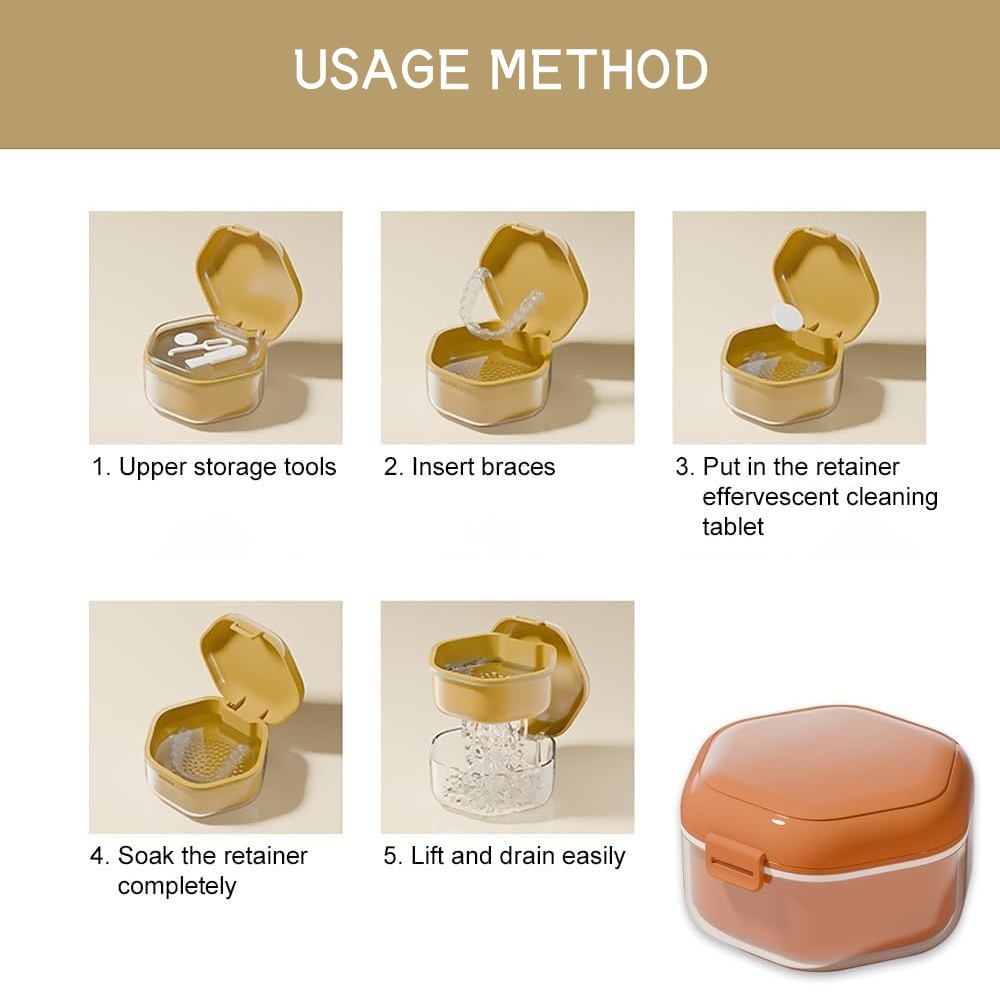 USAGE METHOD

1. Upper storage tools

2. Insert braces

3. Put in the retainer effervescent cleaning tablet

4. Soak the retainer completely

5. Lift and drain easily