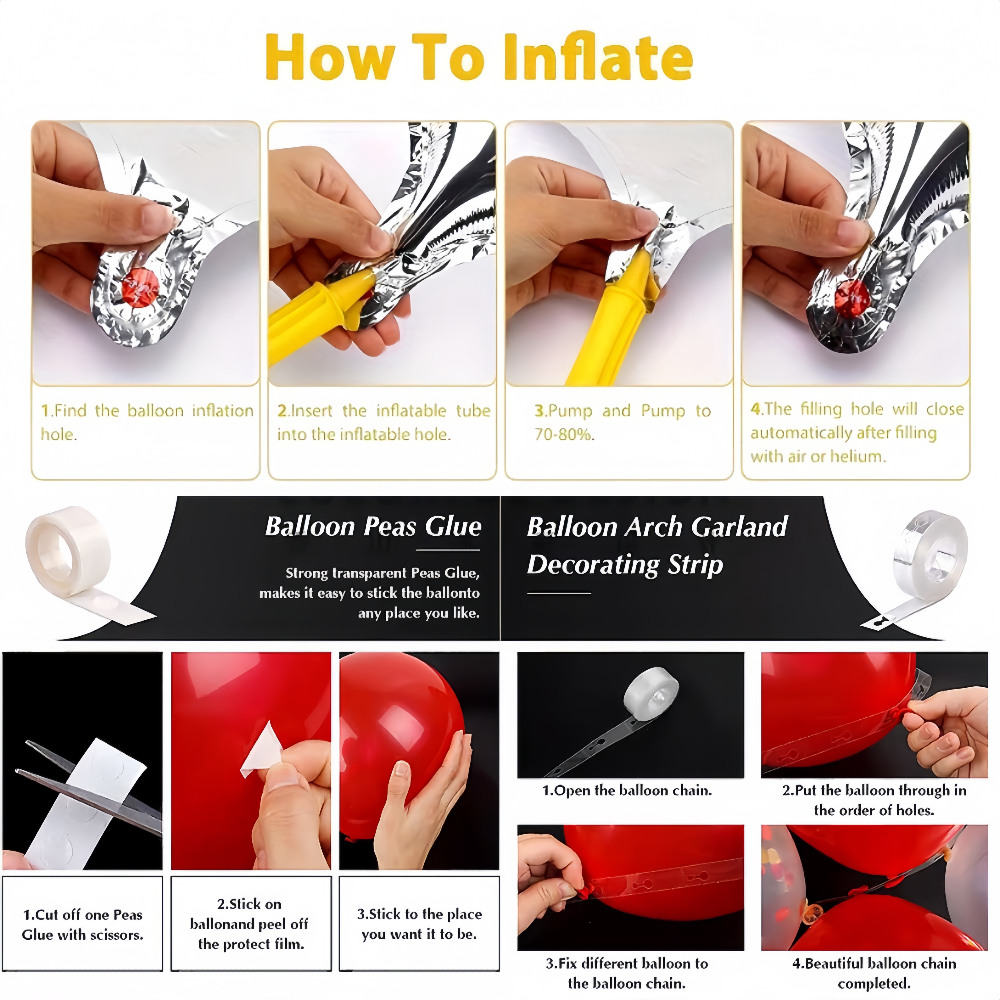 How To Inflate

1.Find the balloon inflation hole.

2.Insert the inflatable tube into the inflatable hole.

3.Pump and Pump to 70-80%.

4.The filling hole will close automatically after filling with air or helium.

Balloon Peas Glue

Strong transparent Peas Glue, makes it easy to stick the ballonto any place you like.

Balloon Arch Garland Decorating Strip

1.Cut off one Peas Glue with scissors.

2.Stick on ballonand peel off the protect film.

3.Stick to the place you want it to be.

1.Open the balloon chain.

2.Put the balloon through in the order of holes.

3.Fix different balloon to the balloon chain.

4.Beautiful balloon chain completed.