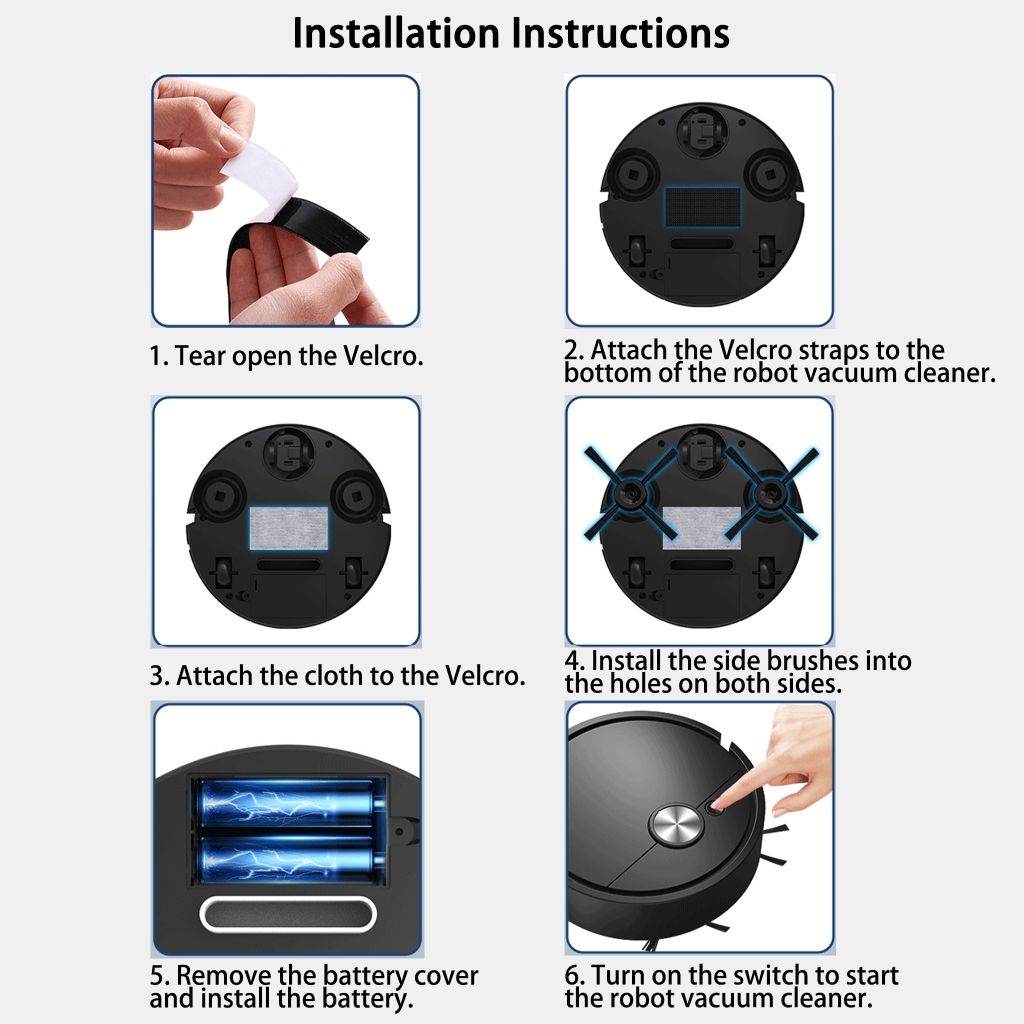 Installation Instructions

1. Tear open the Velcro.

2. Attach the Velcro straps to the bottom of the robot vacuum cleaner.

3. Attach the cloth to the Velcro.

4. Install the side brushes into the holes on both sides.

5. Remove the battery cover and install the battery.

6. Turn on the switch to start the robot vacuum cleaner.