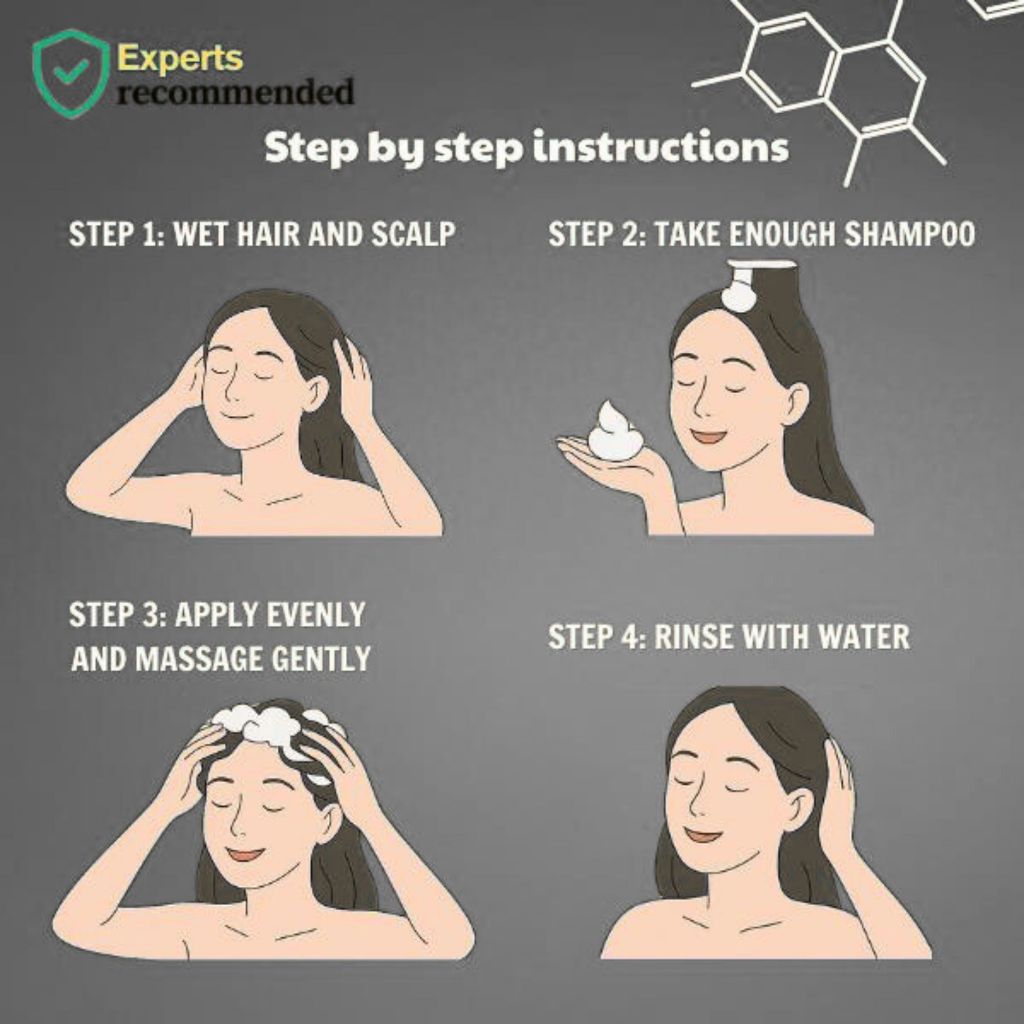 Experts recommended

Step by step instructions

STEP 1: WET HAIR AND SCALP

STEP 2: TAKE ENOUGH SHAMPOO

STEP 3: APPLY EVENLY AND MASSAGE GENTLY

STEP 4: RINSE WITH WATER